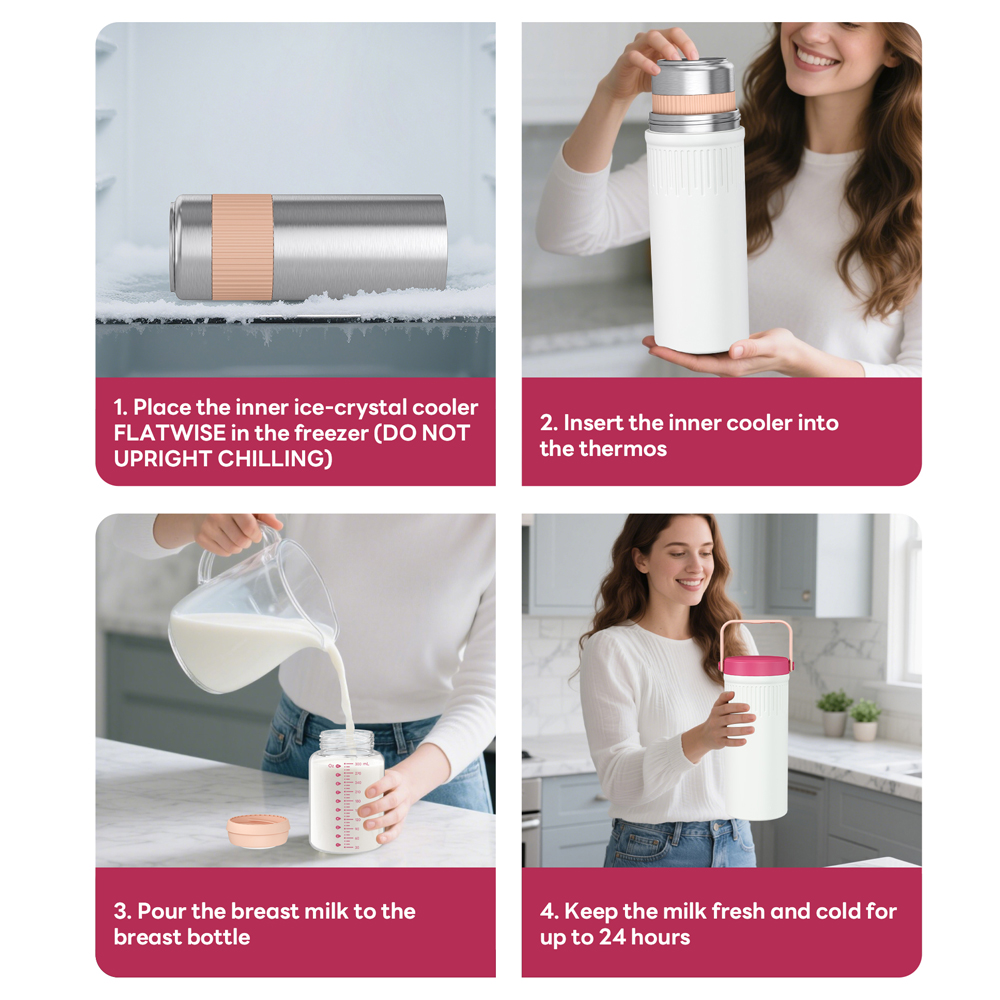 1. Place the inner ice-crystal cooler FLATWISE in the freezer (DO NOT UPRIGHT CHILLING)

2. Insert the inner cooler into the thermos

3. Pour the breast milk to the breast bottle

4. Keep the milk fresh and cold for up to 24 hours