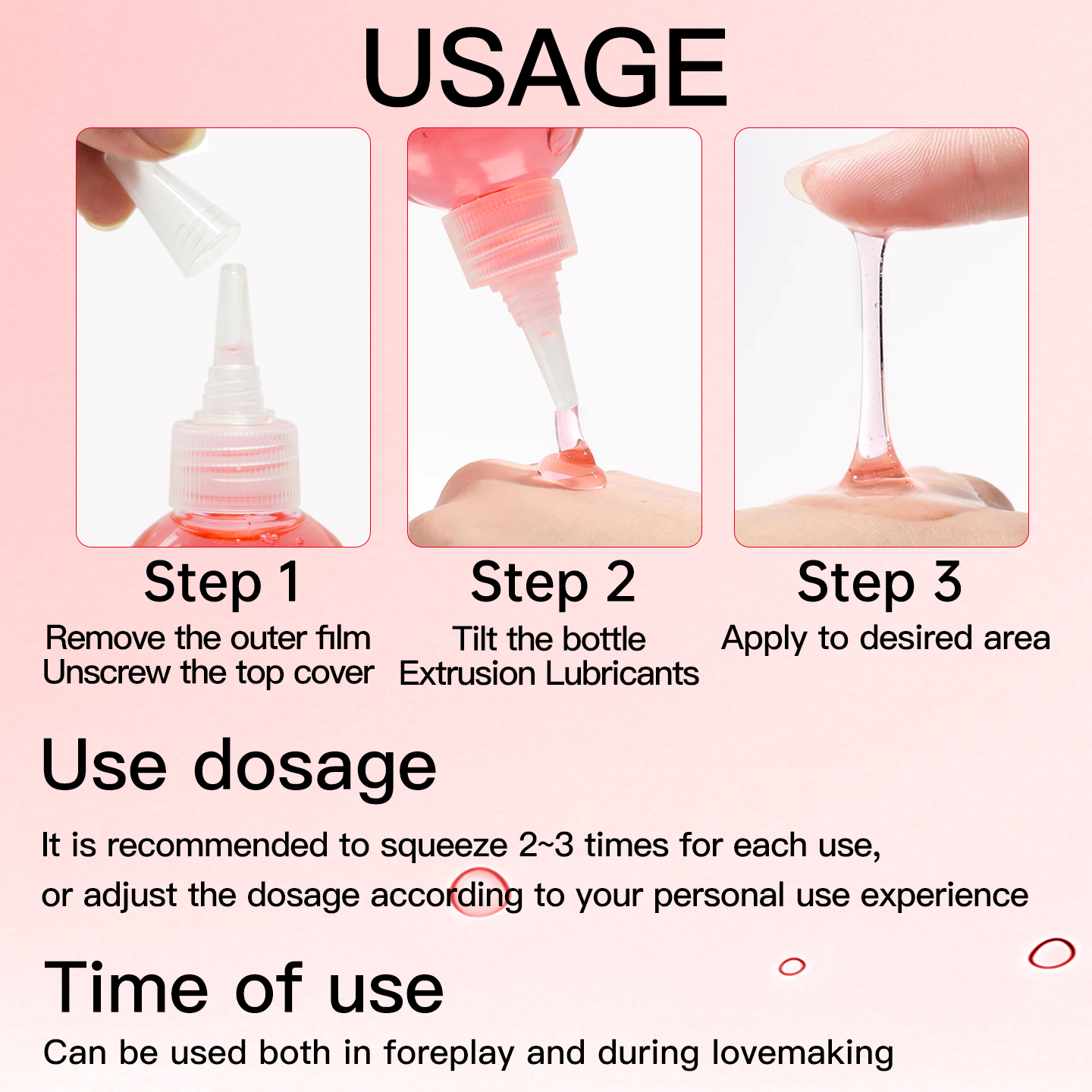 USAGE

Step 1
Remove the outer film
Unscrew the top cover

Step 2
Tilt the bottle
Extrusion Lubricants

Step 3
Apply to desired area

Use dosage

It is recommended to squeeze 2~3 times for each use, or adjust the dosage according to your personal use experience

Time of use

Can be used both in foreplay and during lovemaking