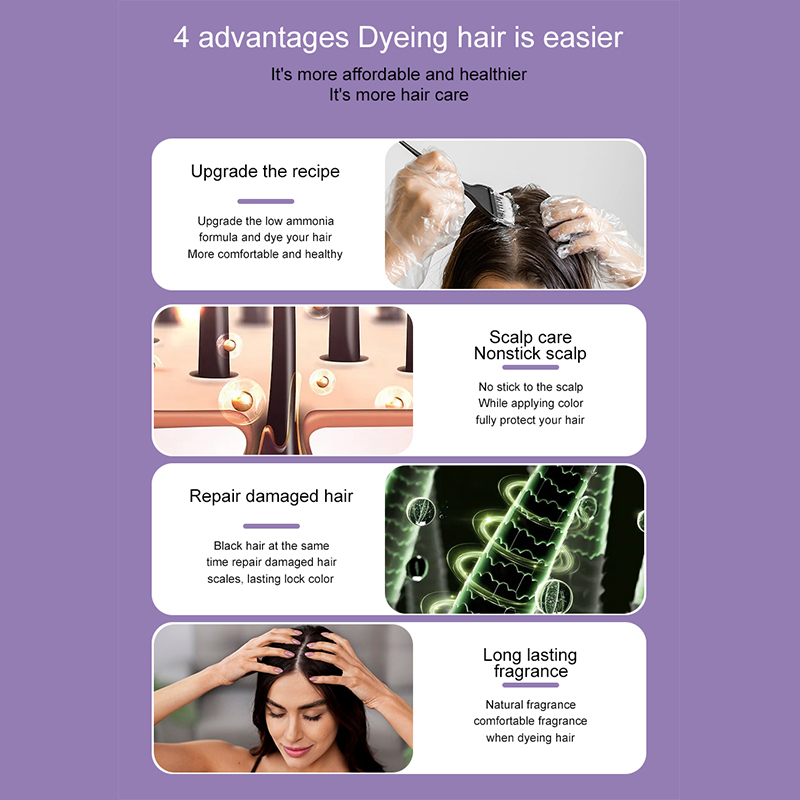 4 advantages Dyeing hair is easier

It's more affordable and healthier
It's more hair care

Upgrade the recipe

Upgrade the low ammonia formula and dye your hair More comfortable and healthy

Scalp care
Nonstick scalp

No stick to the scalp While applying color fully protect your hair

Repair damaged hair

Black hair at the same time repair damaged hair scales, lasting lock color

Long lasting fragrance

Natural fragrance comfortable fragrance when dyeing hair