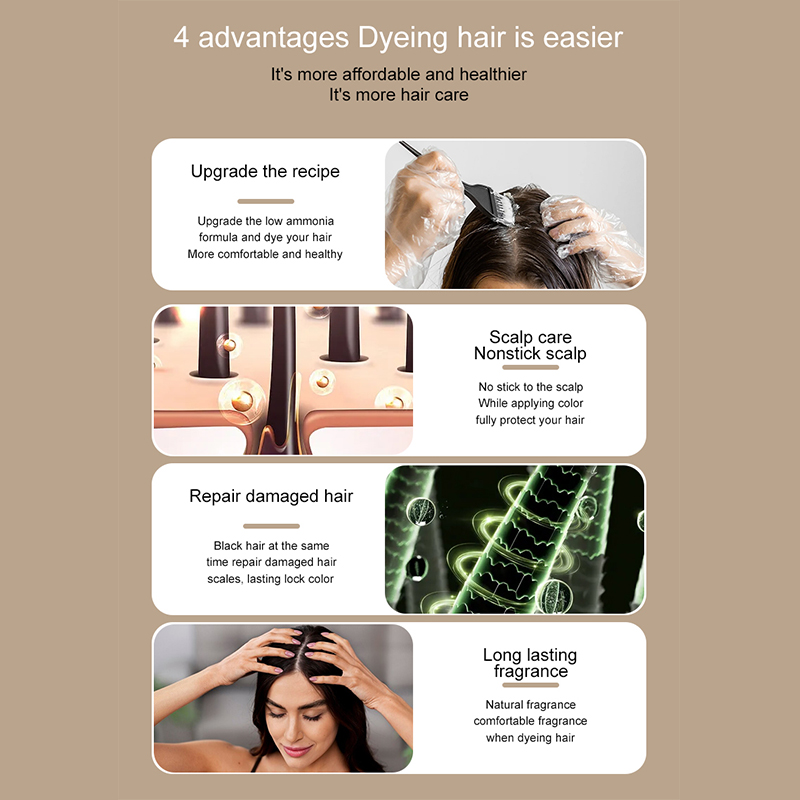 4 advantages Dyeing hair is easier

It's more affordable and healthier
It's more hair care

Upgrade the recipe

Upgrade the low ammonia formula and dye your hair More comfortable and healthy

Scalp care
Nonstick scalp

No stick to the scalp While applying color fully protect your hair

Repair damaged hair

Black hair at the same time repair damaged hair scales, lasting lock color

Long lasting fragrance

Natural fragrance comfortable fragrance when dyeing hair