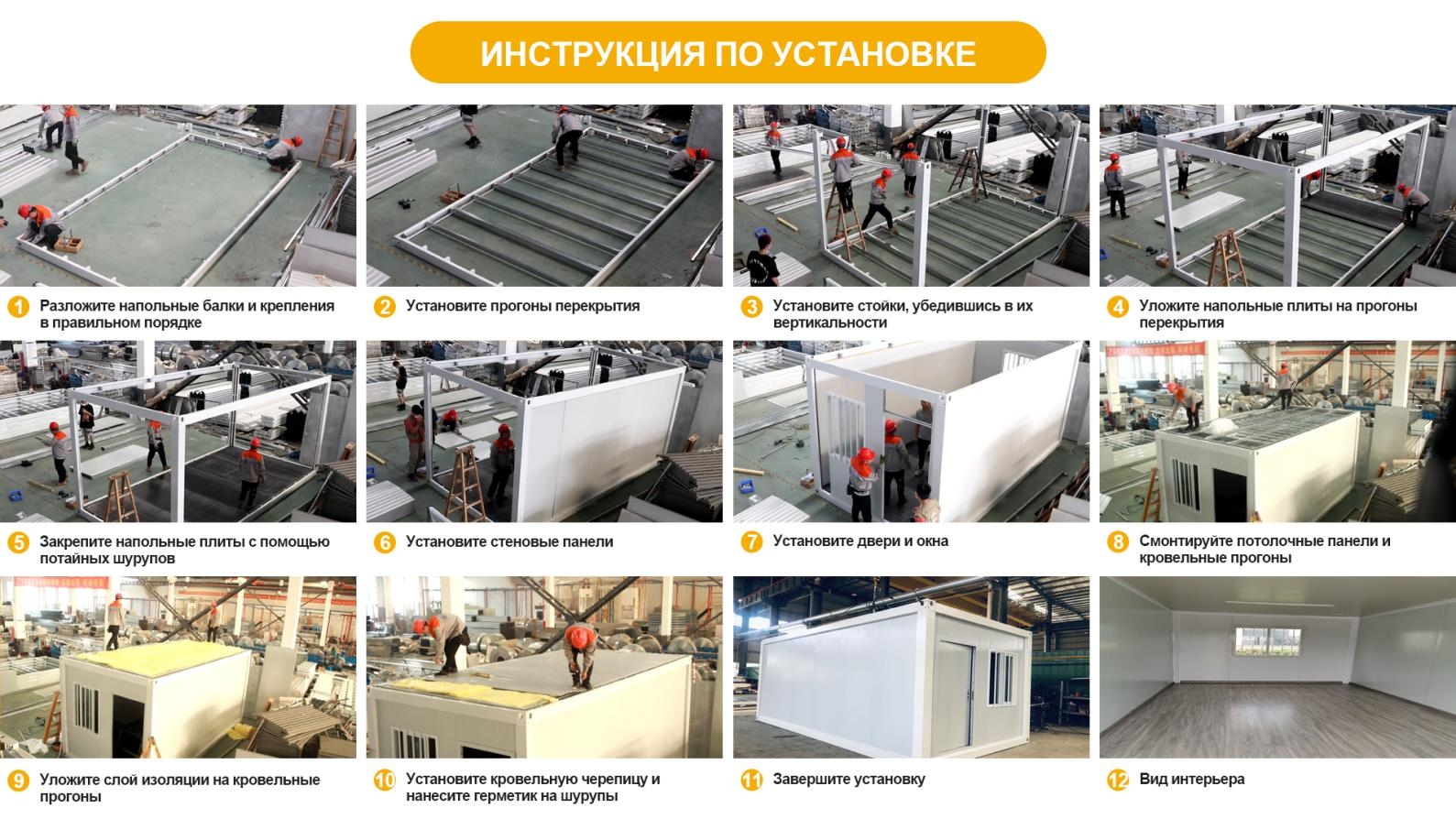 ИНСТРУКЦИЯ ПО УСТАНОВКЕ

1 Разложите напольные балки и крепления в правильном порядке

2 Установите прогоны перекрытия

3 Установите стойки, убедившись в их вертикальности

4 Уложите напольные плиты на прогоны перекрытия

5 Закрепите напольные плиты с помощью потайных шурупов

6 Установите стеновые панели

7 Установите двери и окна

8 Смонтируйте потолочные панели и кровельные прогоны

9 Уложите слой изоляции на кровельные прогоны

10 Установите кровельную черепицу и нанесите герметик на шурупы

11 Завершите установку

12 Вид интерьера