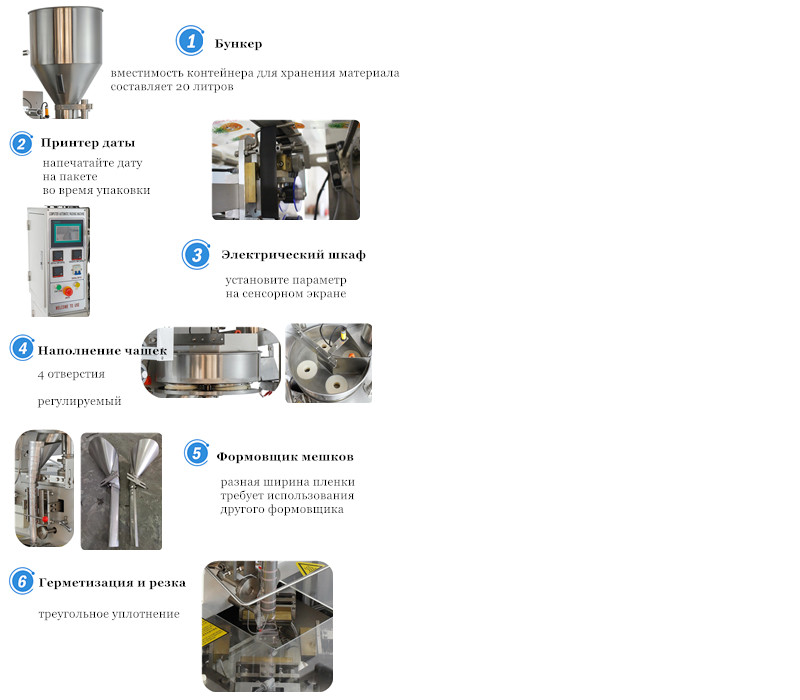 1 Бункер

вместимость контейнера для хранения материала составляет 20 литров

2 Принтер даты

напечатайте дату на пакете во время упаковки

3 Электрический шкаф

установите параметр на сенсорном экране

4 Наполнение чашек

4 отверстия

регулируемый

5 Формовщик мешков

разная ширина пленки требует использования другого формовщика

6 Герметизация и резка

треугольное уплотнение