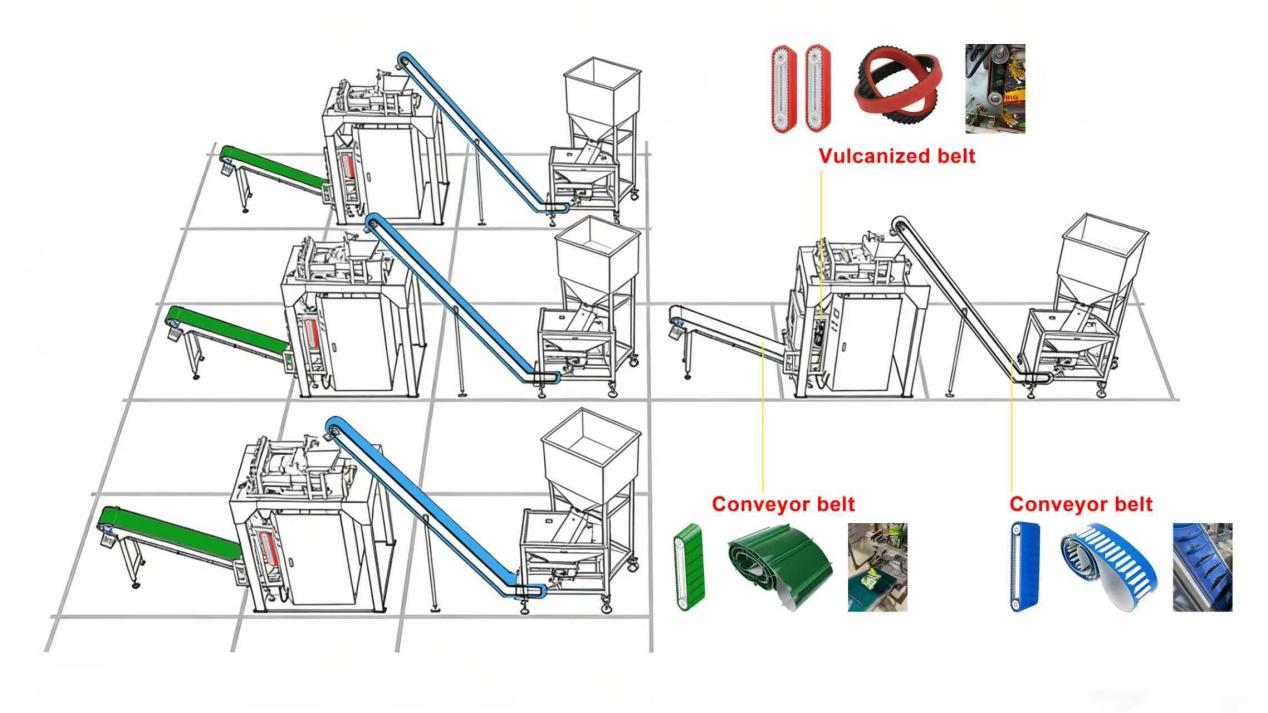 Vulcanized belt

Conveyor belt

Conveyor belt