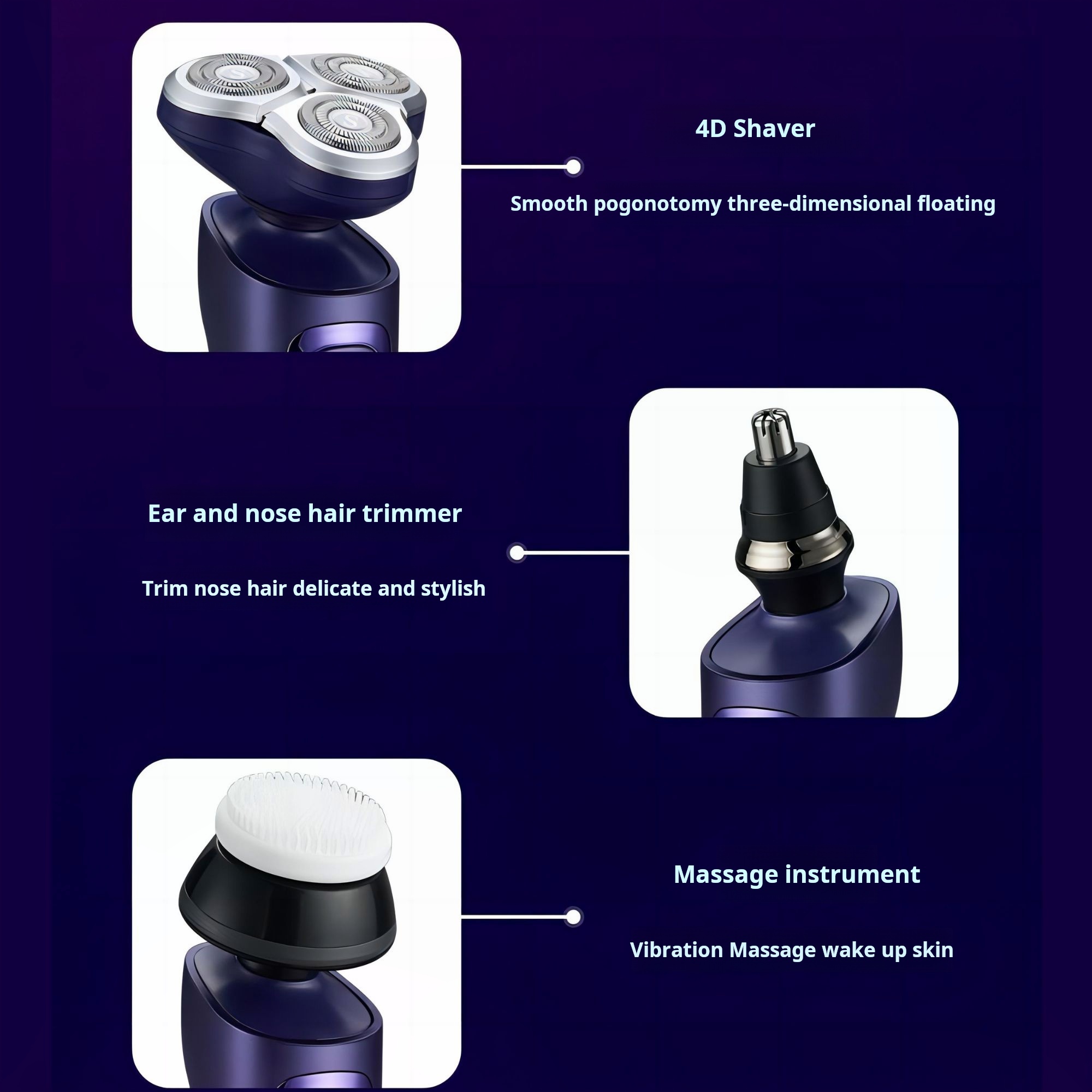 4D Shaver

Smooth pogonotomy three-dimensional floating

Ear and nose hair trimmer

Trim nose hair delicate and stylish

Massage instrument

Vibration Massage wake up skin