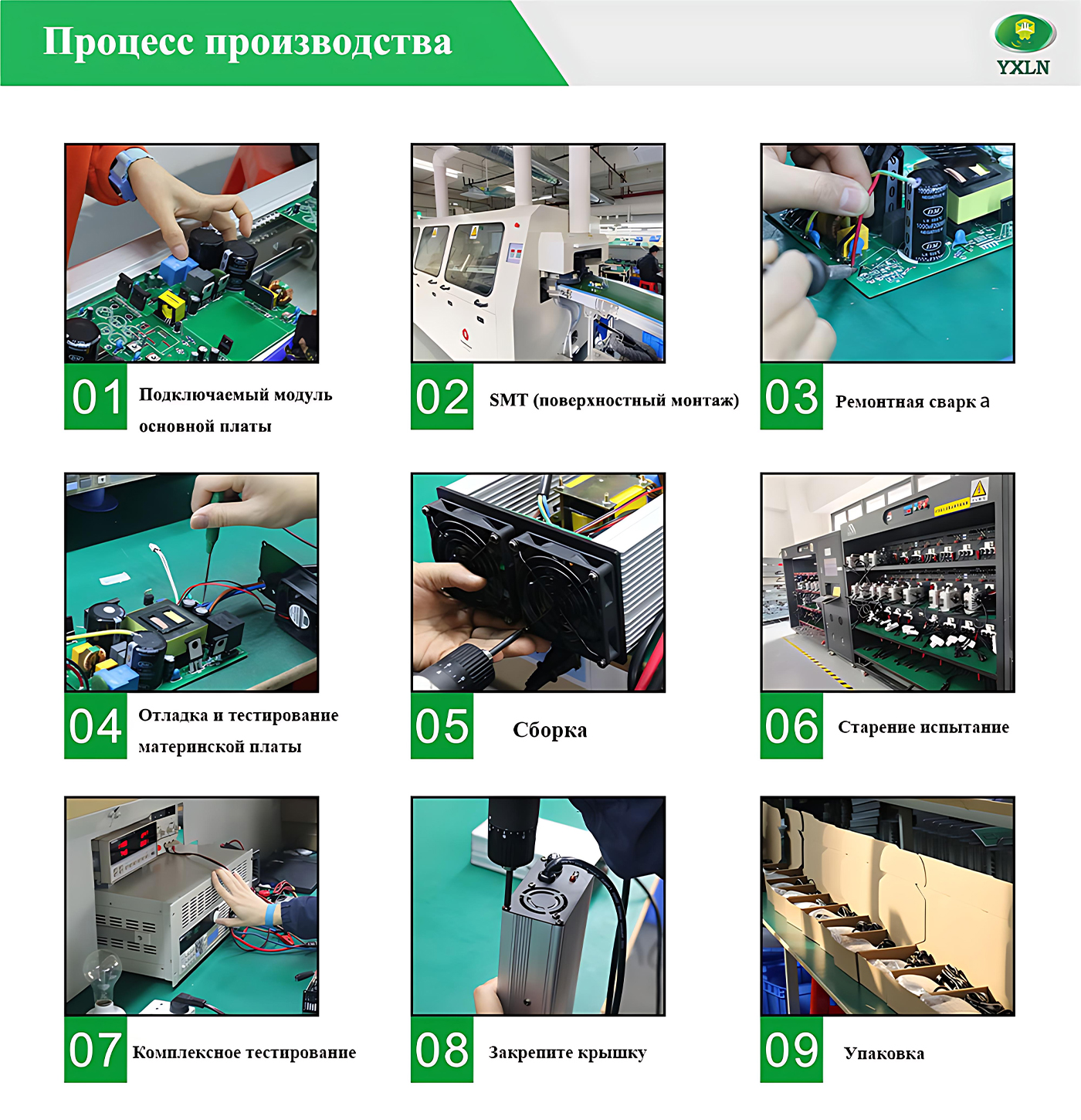 Процесс производства

YXLN

01 Подключаемый модуль основной платы

02 SMT (поверхностный монтаж)

03 Ремонтная сварк а

04 Отладка и тестирование материнской платы

05 Сборка

06 Старение испытание

07 Комплексное тестирование

08 Закрепите крышку

09 Упаковка