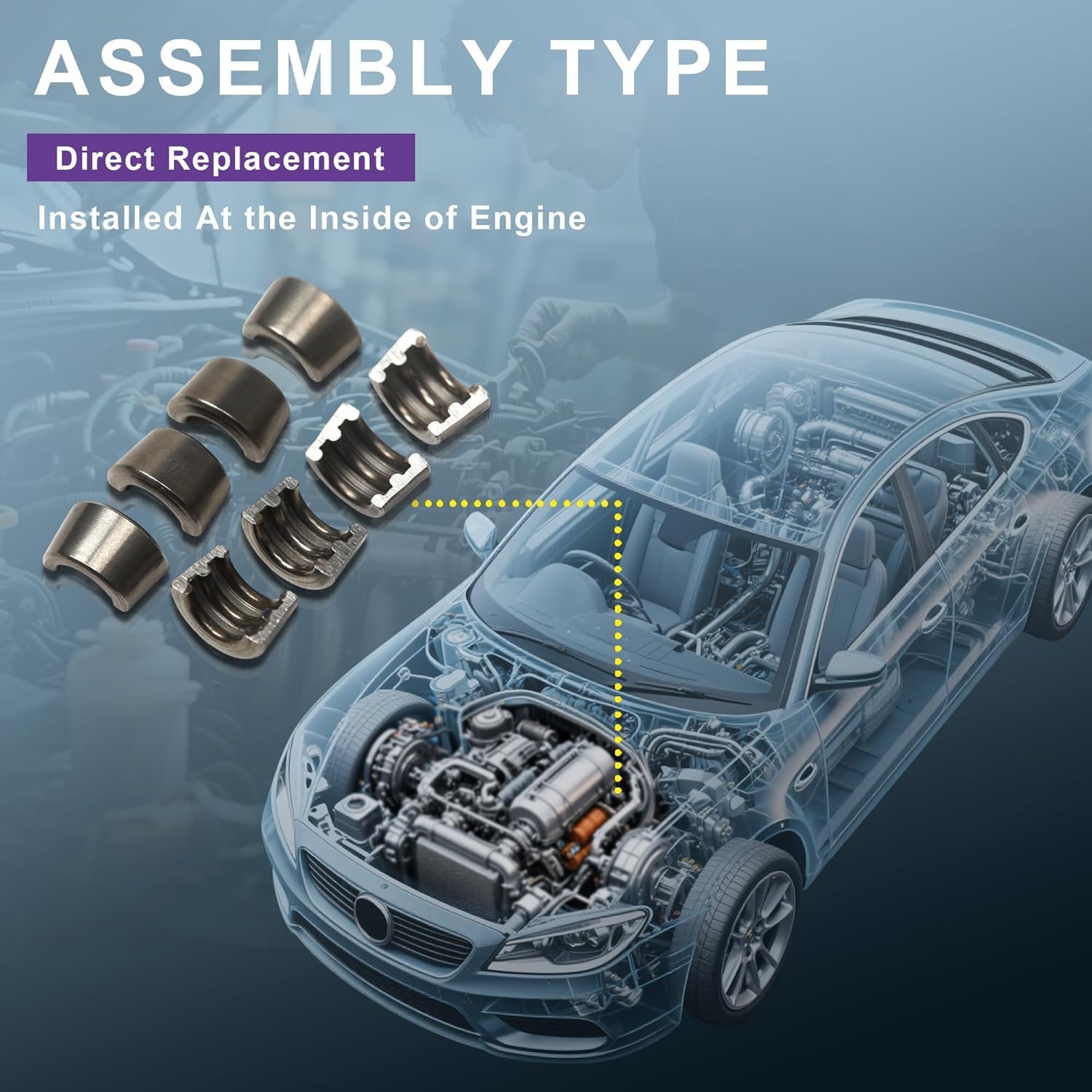 ASSEMBLY TYPE

Direct Replacement

Installed At the Inside of Engine