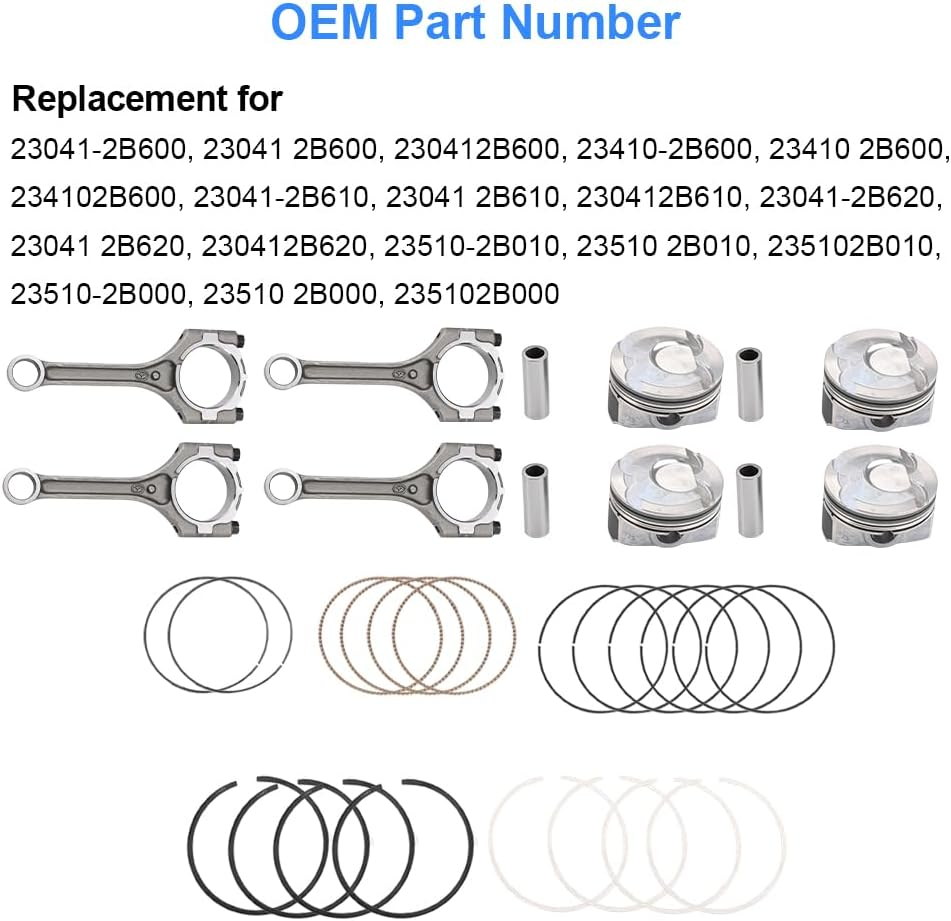 OEM Part Number

Replacement for
23041-2B600, 23041 2B600, 230412B600, 23410-2B600, 23410 2B600, 234102B600, 23041-2B610, 23041 2B610, 230412B610, 23041-2B620, 23041 2B620, 230412B620, 23510-2B010, 23510 2B010, 235102B010, 23510-2B000, 23510 2B000, 235102B000