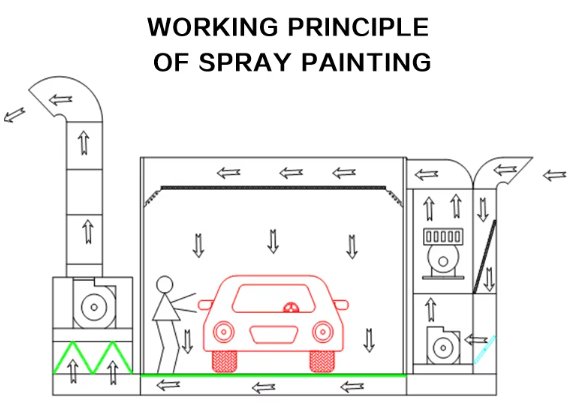 WORKING PRINCIPLE
OF SPRAY PAINTING