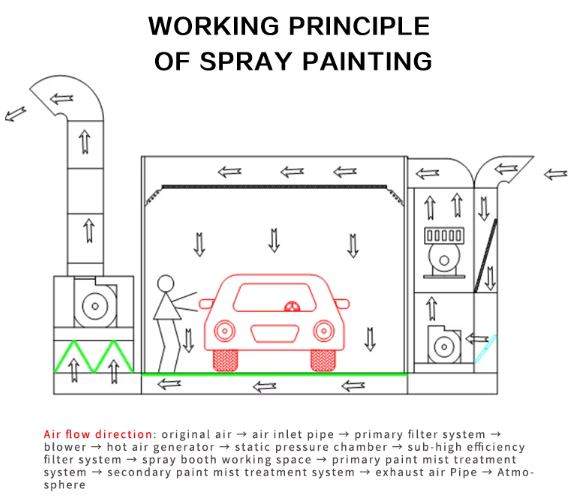 WORKING PRINCIPLE OF SPRAY PAINTING

Air flow direction: original air → air inlet pipe → primary filter system → blower → hot air generator → static pressure chamber → sub-high efficiency filter system → spray booth working space → primary paint mist treatment system → secondary paint mist treatment system → exhaust air Pipe → Atmosphere