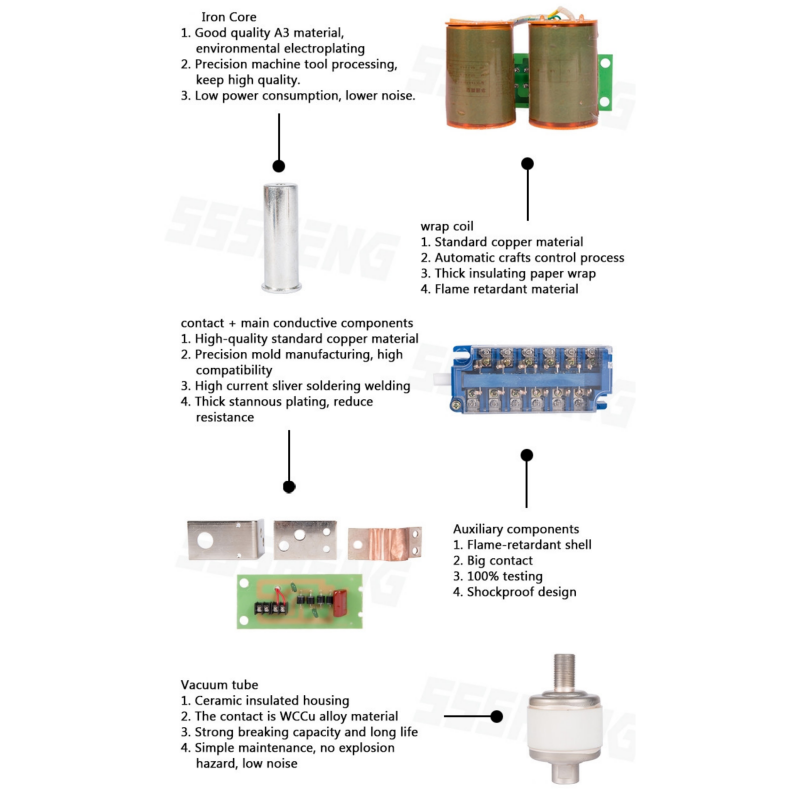 Iron Core
1. Good quality A3 material, environmental electroplating
2. Precision machine tool processing, keep high quality.
3. Low power consumption, lower noise.

SSSHENG

wrap coil
1. Standard copper material
2. Automatic crafts control process
3. Thick insulating paper wrap
4. Flame retardant material

contact + main conductive components
1. High-quality standard copper material
2. Precision mold manufacturing, high compatibility
3. High current sliver soldering welding
4. Thick stannous plating, reduce resistance

Auxiliary components
1. Flame-retardant shell
2. Big contact
3. 100% testing
4. Shockproof design

Vacuum tube
1. Ceramic insulated housing
2. The contact is WCCu alloy material
3. Strong breaking capacity and long life
4. Simple maintenance, no explosion hazard, low noise