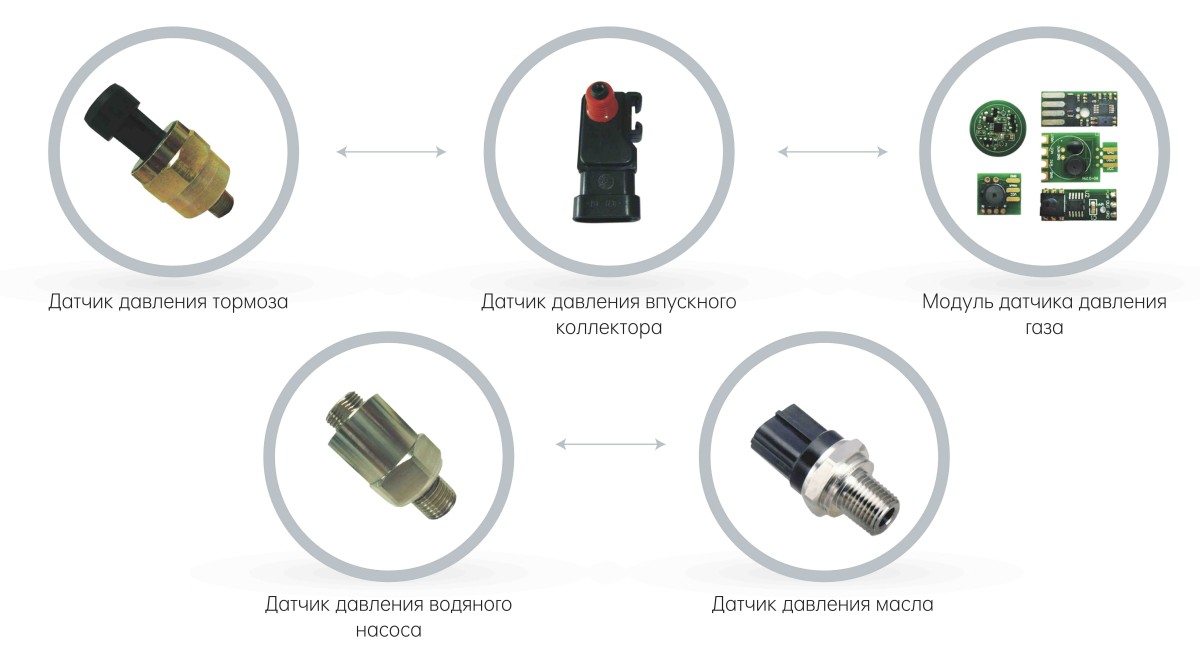 Датчик давления тормоза

Датчик давления впускного коллектора

Модуль датчика давления газа

Датчик давления водяного насоса

Датчик давления масла