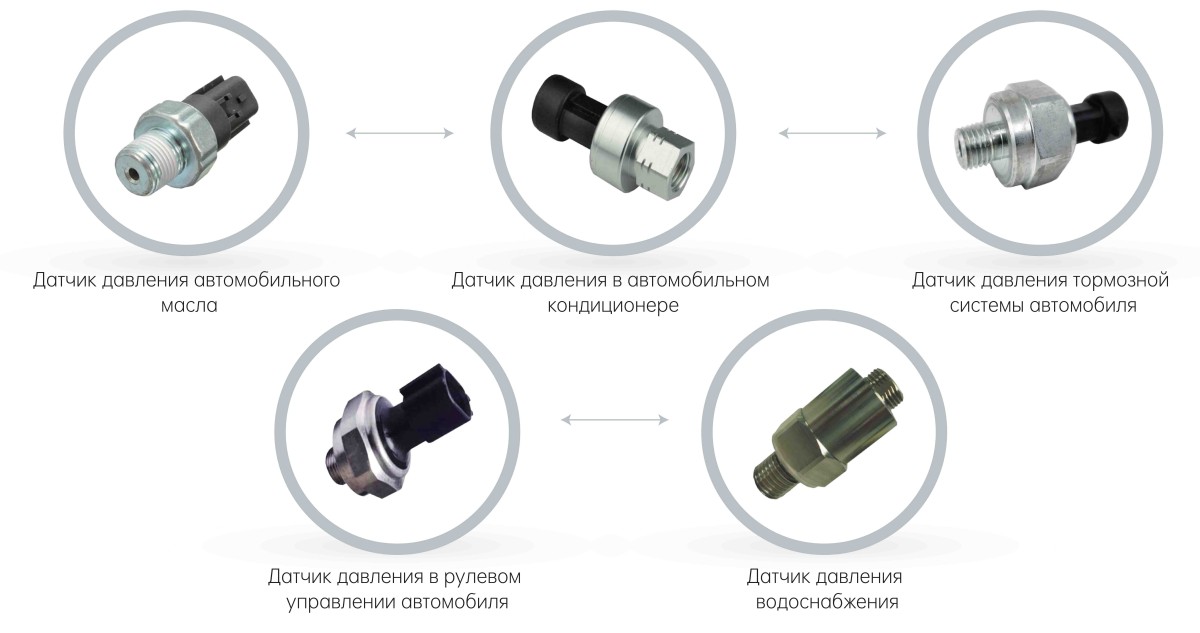 Датчик давления автомобильного масла

Датчик давления в автомобильном кондиционере

Датчик давления тормозной системы автомобиля

Датчик давления в рулевом управлении автомобиля

Датчик давления водоснабжения