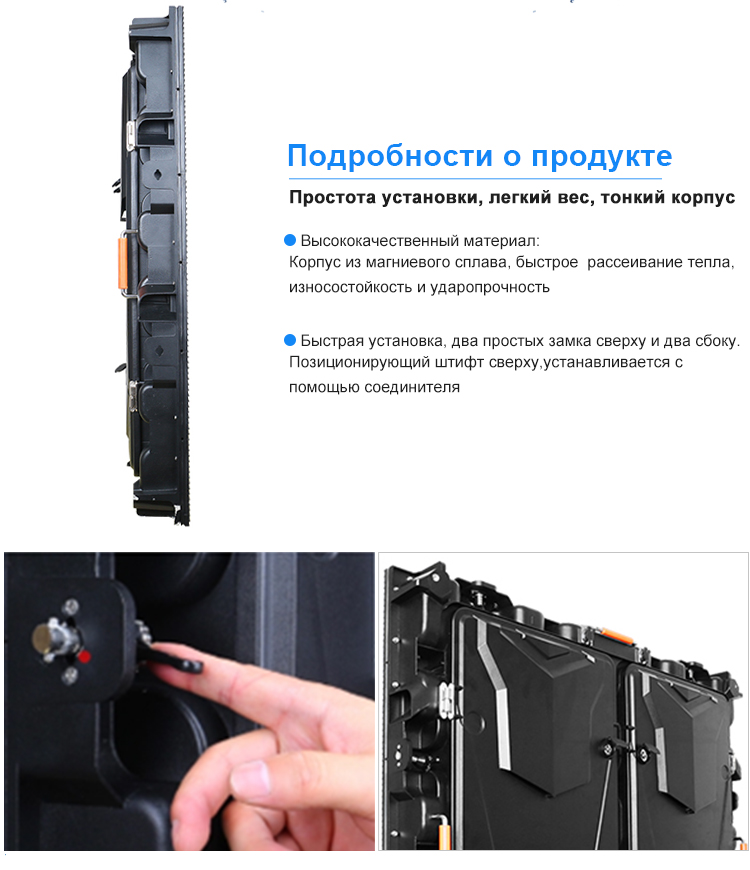 Подробности о продукте

Простота установки, легкий вес, тонкий корпус

Высококачественный материал:
Корпус из магниевого сплава, быстрое рассеивание тепла, износостойкость и ударопрочность

Быстрая установка, два простых замка сверху и два сбоку. Позиционирующий штифт сверху,устанавливается с помощью соединителя