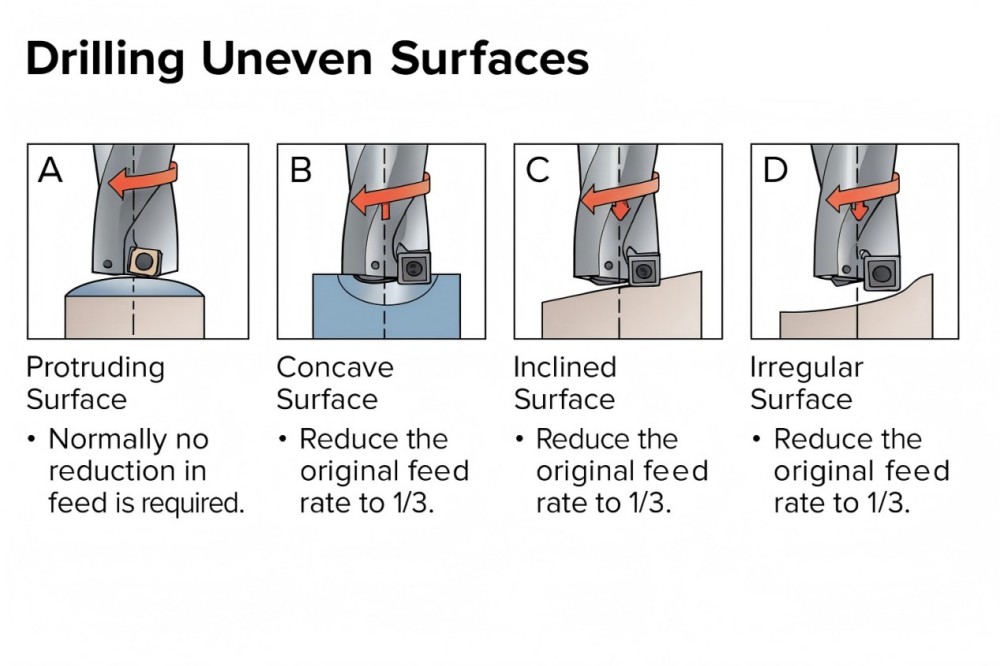 Drilling Uneven Surfaces

A

Protruding Surface

• Normally no reduction in feed is required.

B

Concave Surface

• Reduce the original feed rate to 1/3.

C

Inclined Surface

• Reduce the original feed rate to 1/3.

D

Irregular Surface

• Reduce the original feed rate to 1/3.