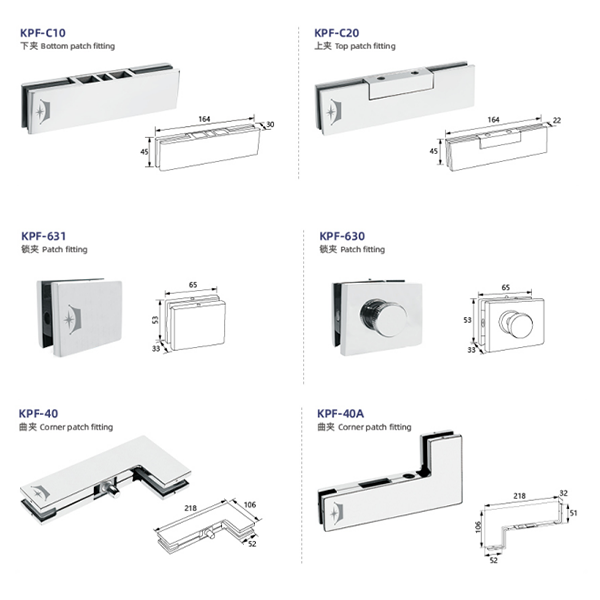 KPF-C10
下夹 Bottom patch fitting

164
30
45

KPF-C20
上夹 Top patch fitting

164
22
45

KPF-631
锁夹 Patch fitting

65
53
33

KPF-630
锁夹 Patch fitting

65
53
33

KPF-40
曲夹 Corner patch fitting

218
106
52

KPF-40A
曲夹 Corner patch fitting

218
32
51
106
52