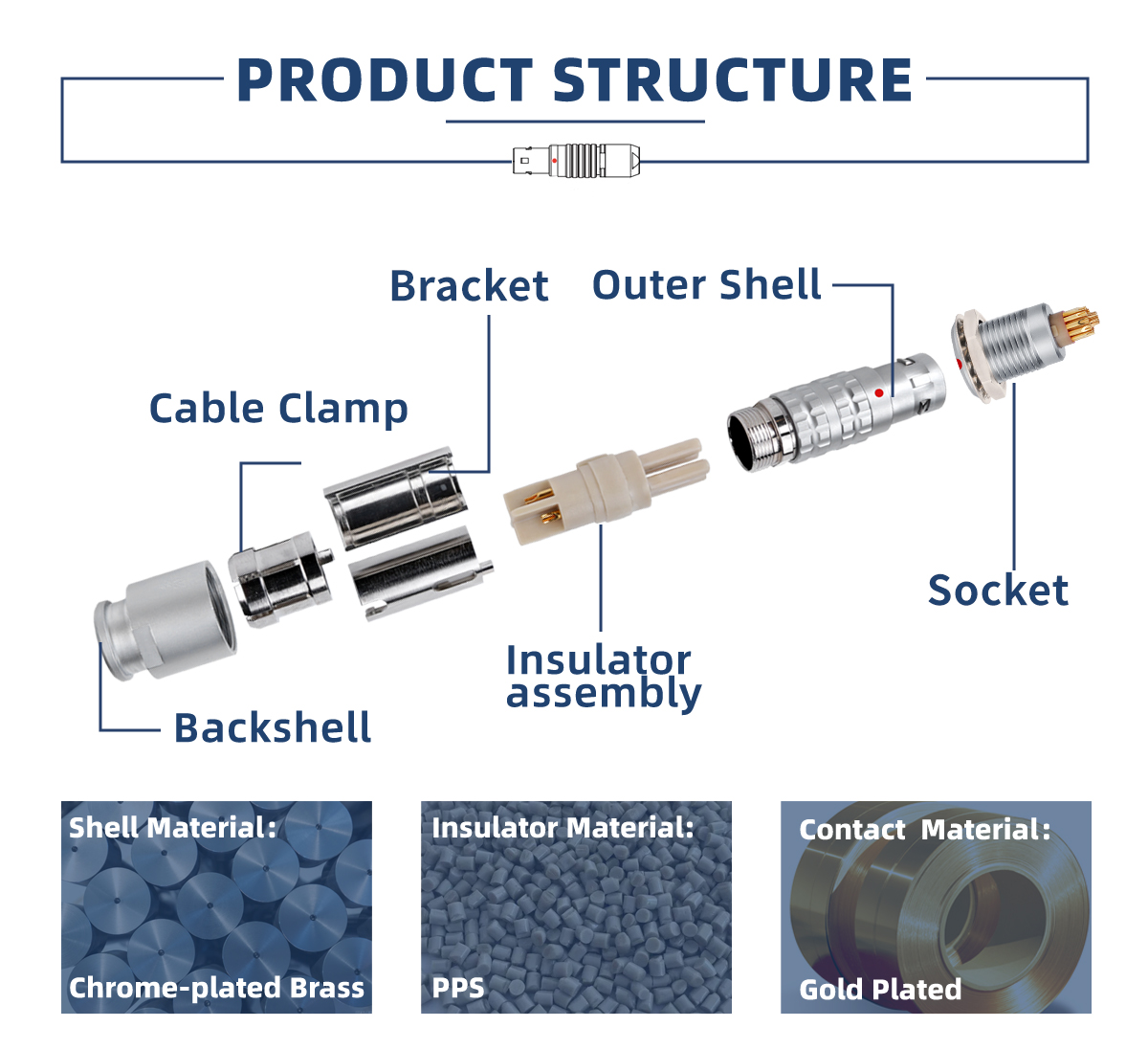 PRODUCT STRUCTURE

Bracket

Outer Shell

Cable Clamp

Socket

Insulator assembly

Backshell

Shell Material:

Chrome-plated Brass

Insulator Material:

PPS

Contact Material:

Gold Plated