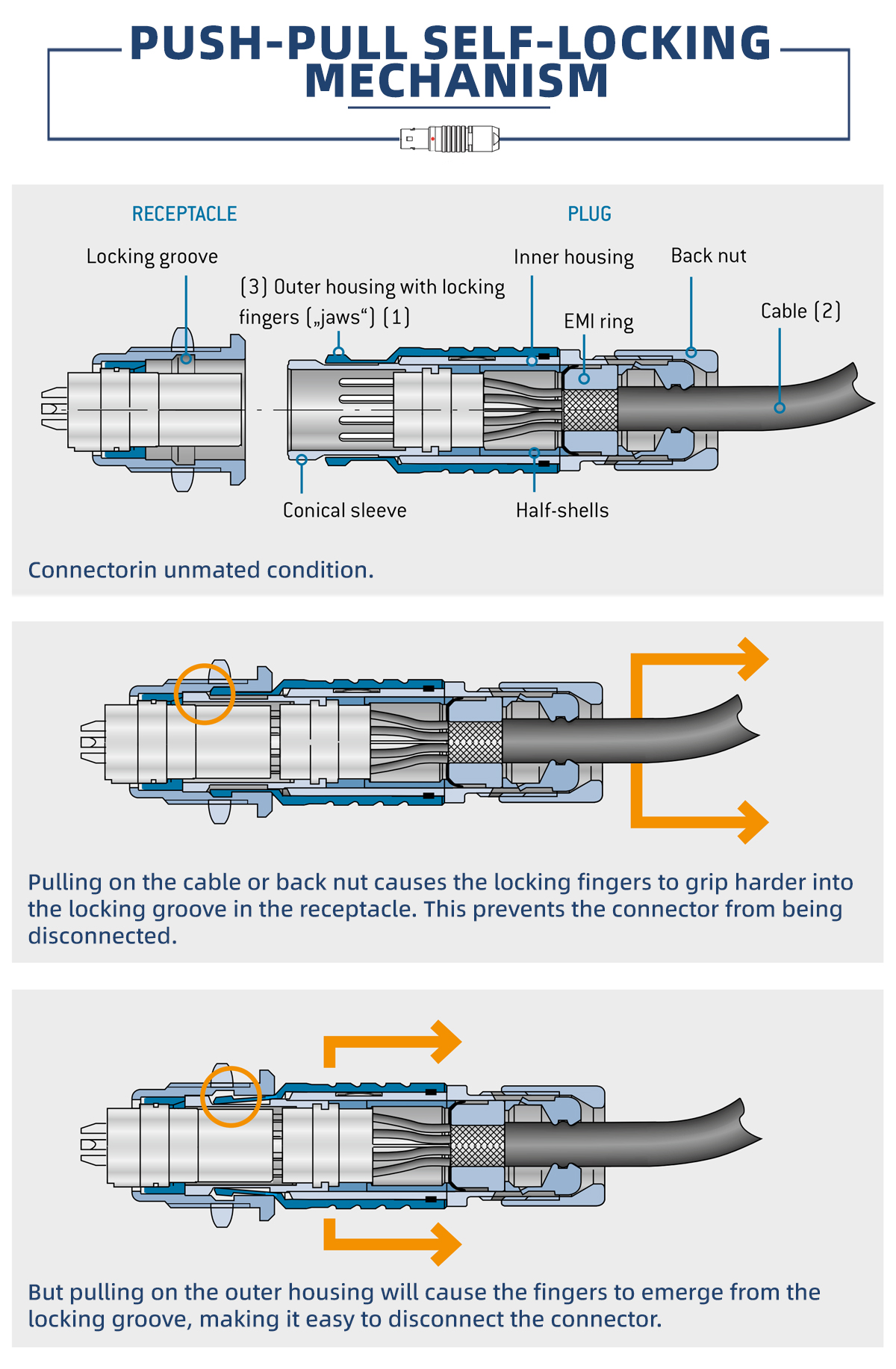 PUSH-PULL SELF-LOCKING MECHANISM

RECEPTACLE

PLUG

Locking groove

(3) Outer housing with locking fingers („jaws“) (1)

Inner housing

Back nut

EMI ring

Cable (2)

Conical sleeve

Half-shells

Connectorin unmated condition.

Pulling on the cable or back nut causes the locking fingers to grip harder into the locking groove in the receptacle. This prevents the connector from being disconnected.

But pulling on the outer housing will cause the fingers to emerge from the locking groove, making it easy to disconnect the connector.