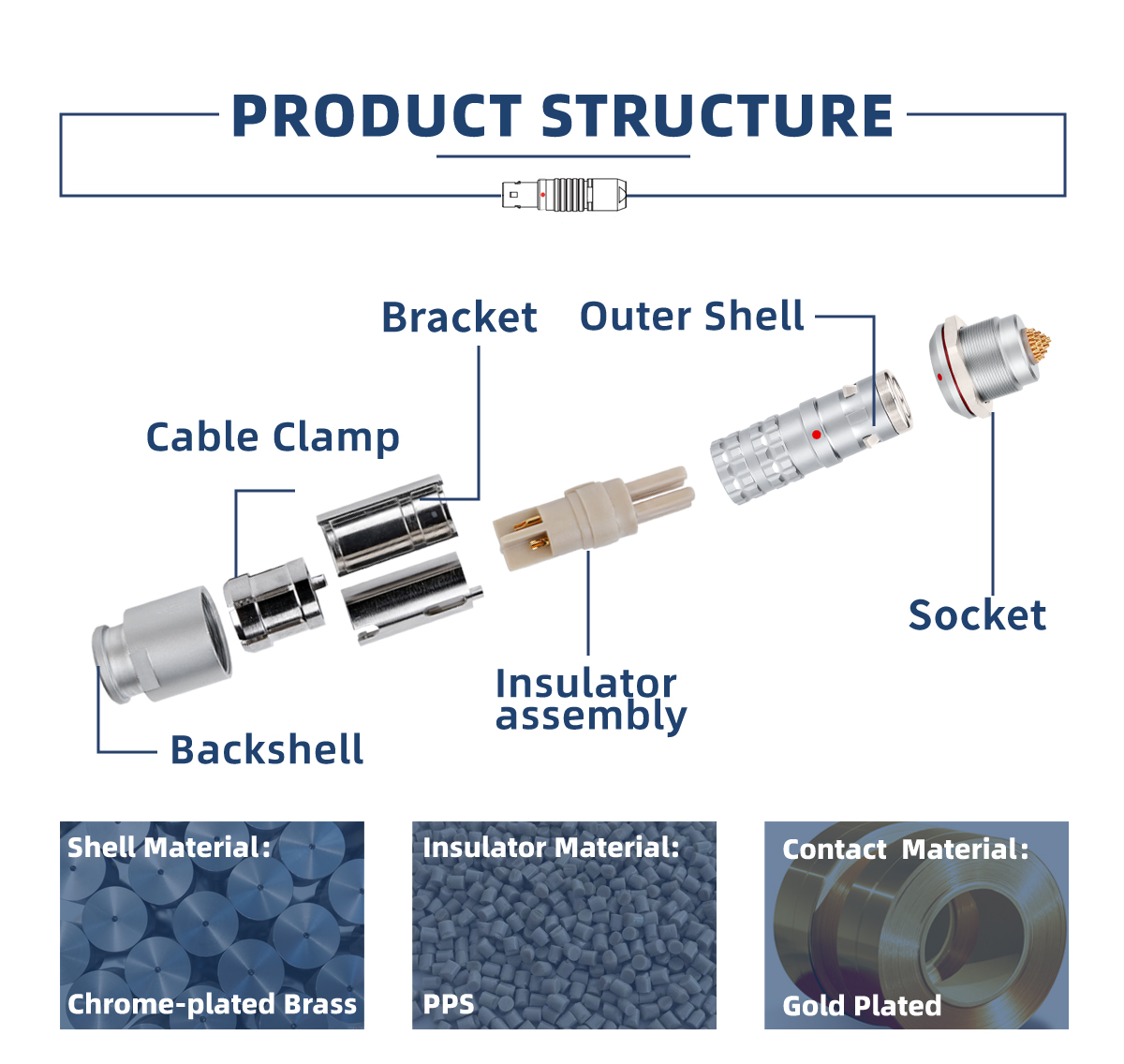 PRODUCT STRUCTURE

Bracket

Outer Shell

Cable Clamp

Socket

Insulator assembly

Backshell

Shell Material:

Chrome-plated Brass

Insulator Material:

PPS

Contact Material:

Gold Plated