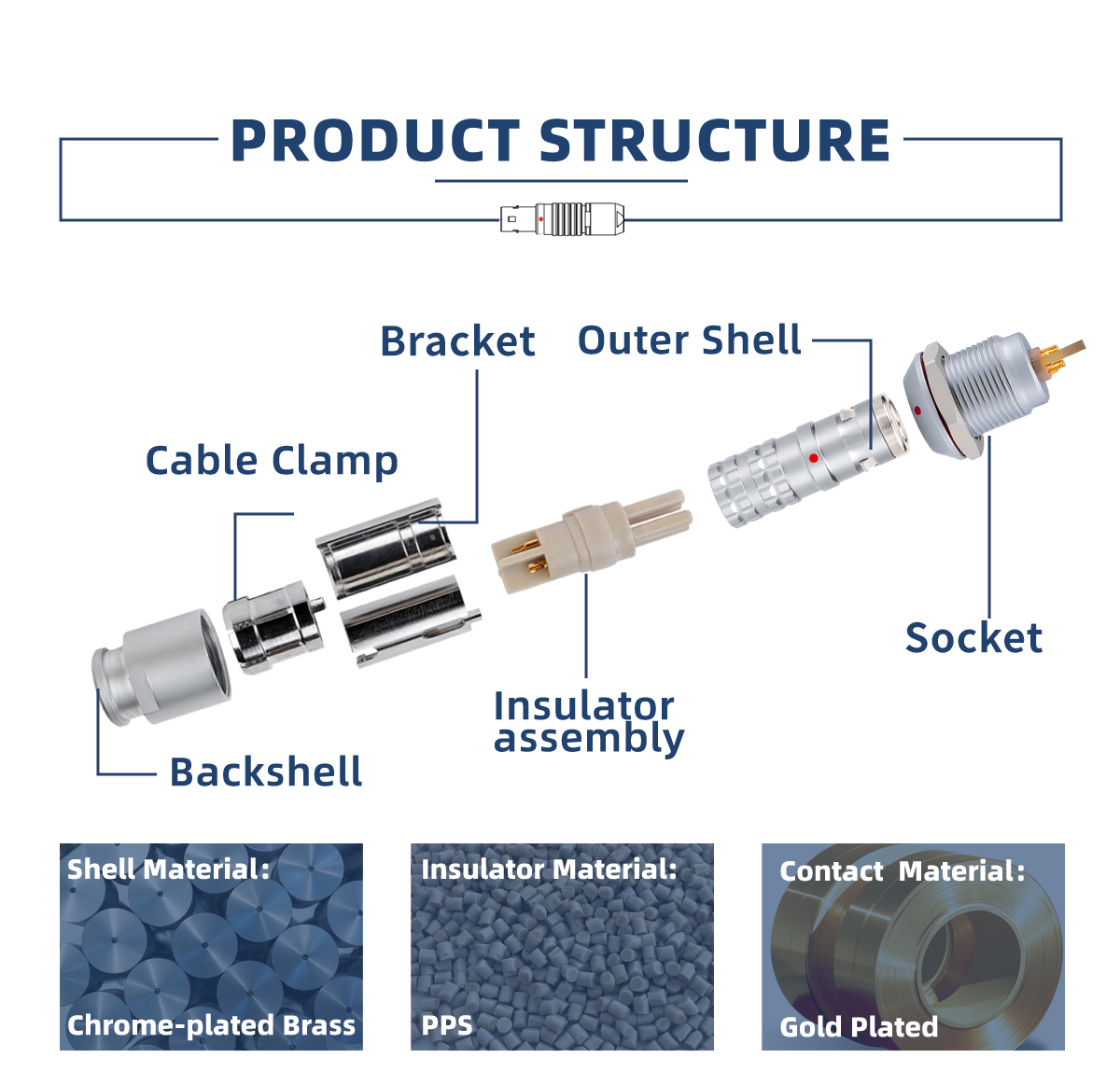 PRODUCT STRUCTURE

Bracket

Outer Shell

Cable Clamp

Socket

Insulator assembly

Backshell

Shell Material:

Chrome-plated Brass

Insulator Material:

PPS

Contact Material:

Gold Plated