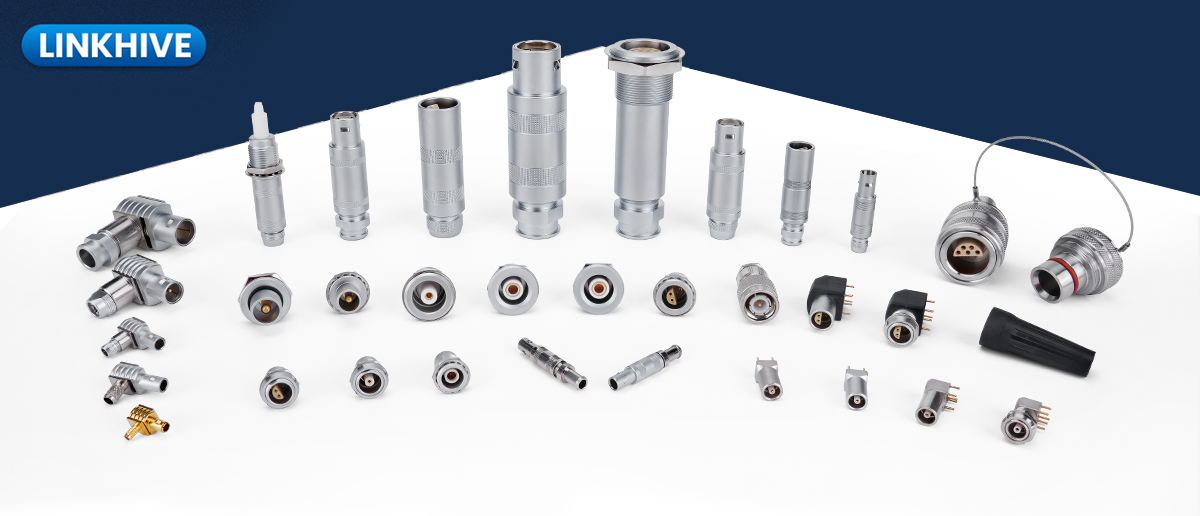 LINKHIVE