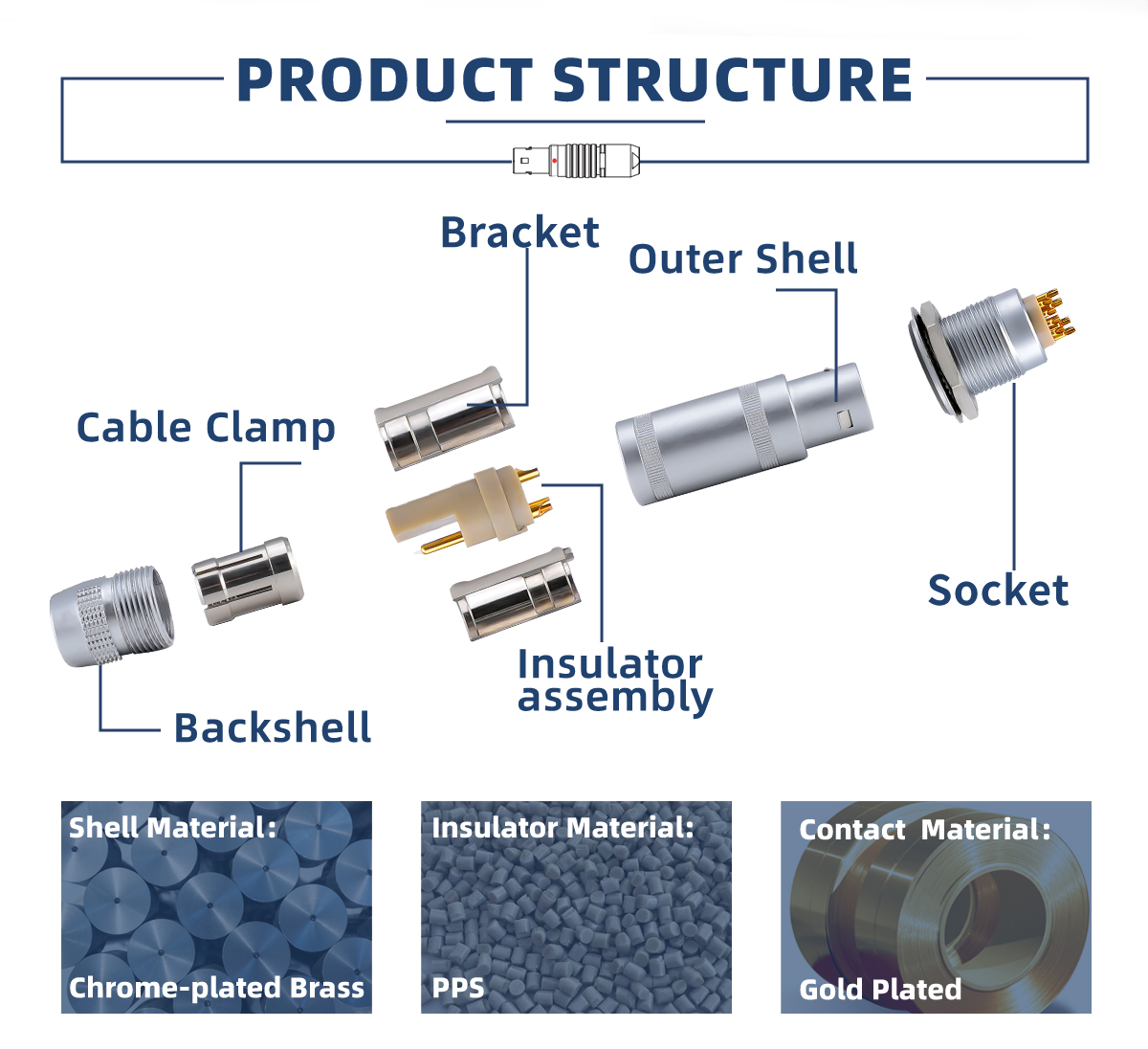 PRODUCT STRUCTURE

Bracket

Outer Shell

Cable Clamp

Socket

Insulator assembly

Backshell

Shell Material:

Chrome-plated Brass

Insulator Material:

PPS

Contact Material:

Gold Plated