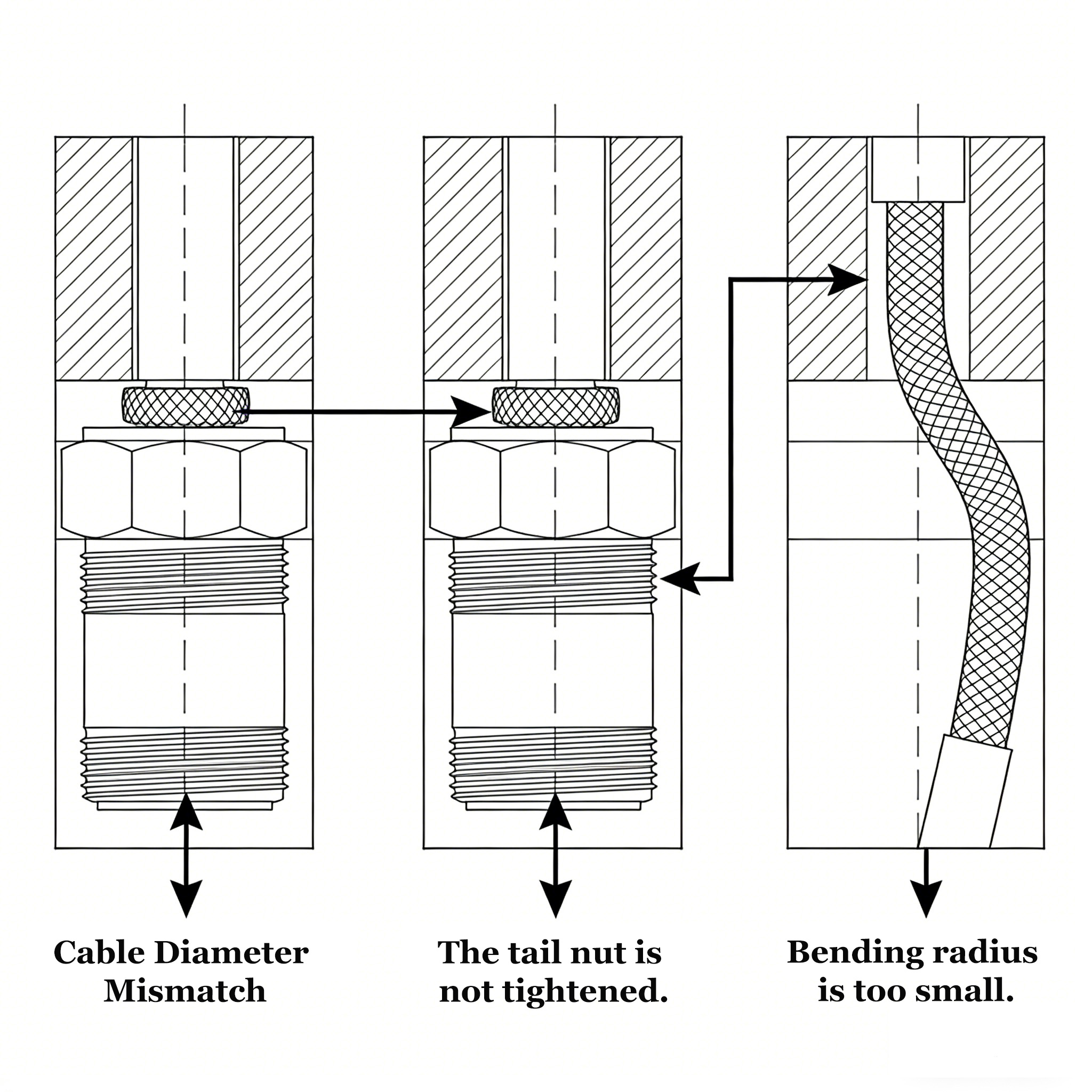 Cable Diameter Mismatch

The tail nut is not tightened.

Bending radius is too small.