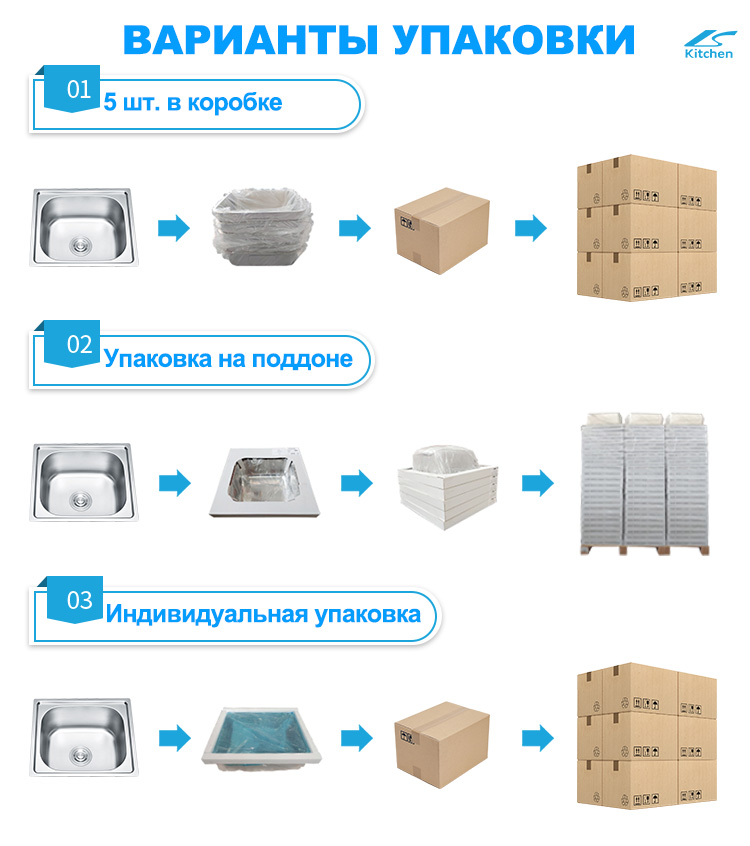 ВАРИАНТЫ УПАКОВКИ

Kitchen

01 5 шт. в коробке

02 Упаковка на поддоне

03 Индивидуальная упаковка