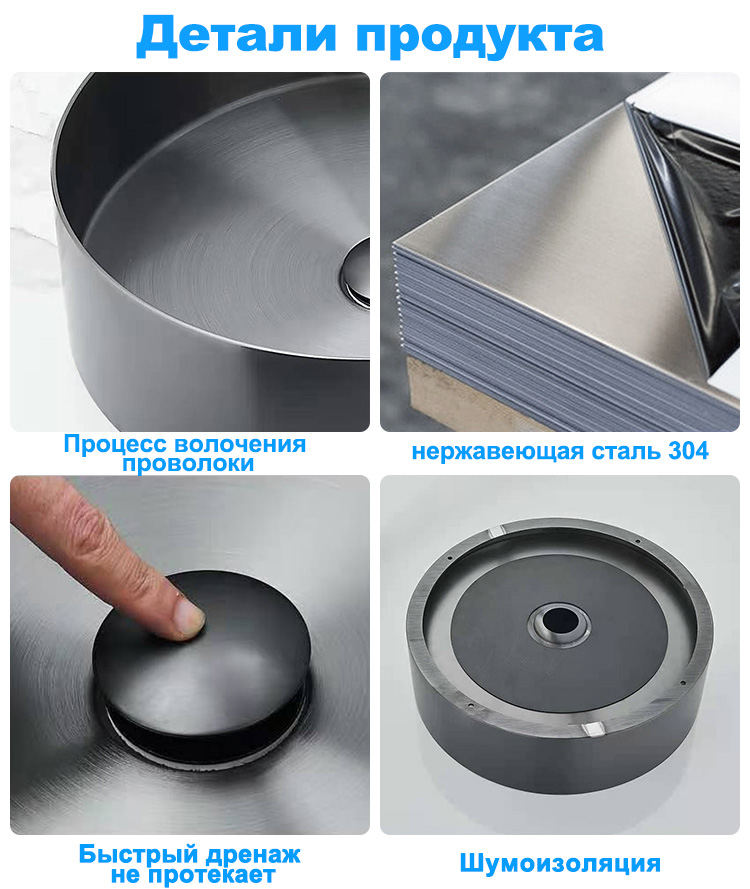 Детали продукта

Процесс волочения проволоки

нержавеющая сталь 304

Быстрый дренаж не протекает

Шумоизоляция