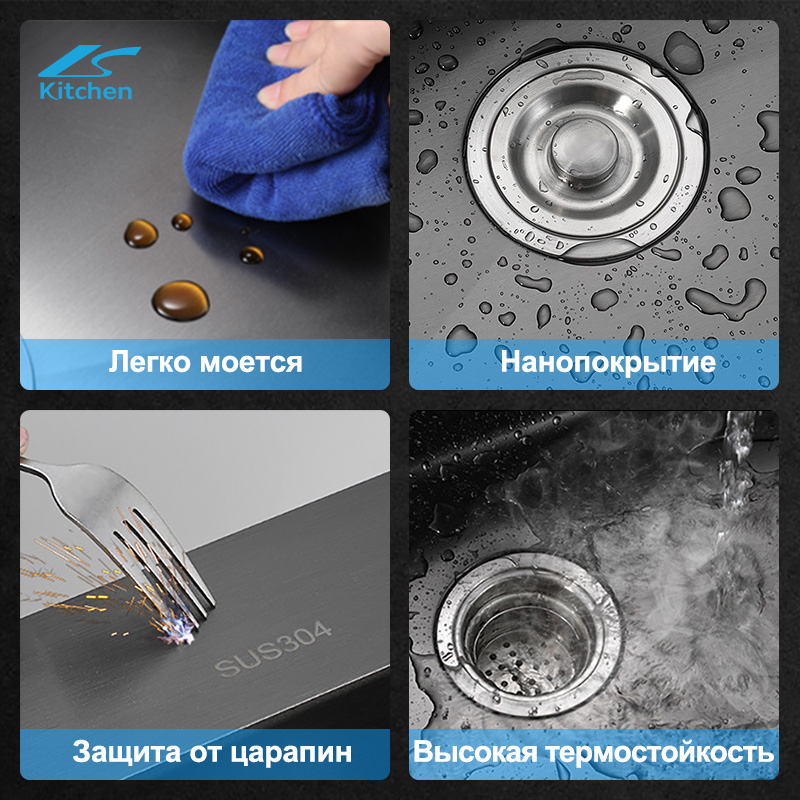 Kitchen

Легко моется

Нанопокрытие

SUS304

Защита от царапин

Высокая термостойкость