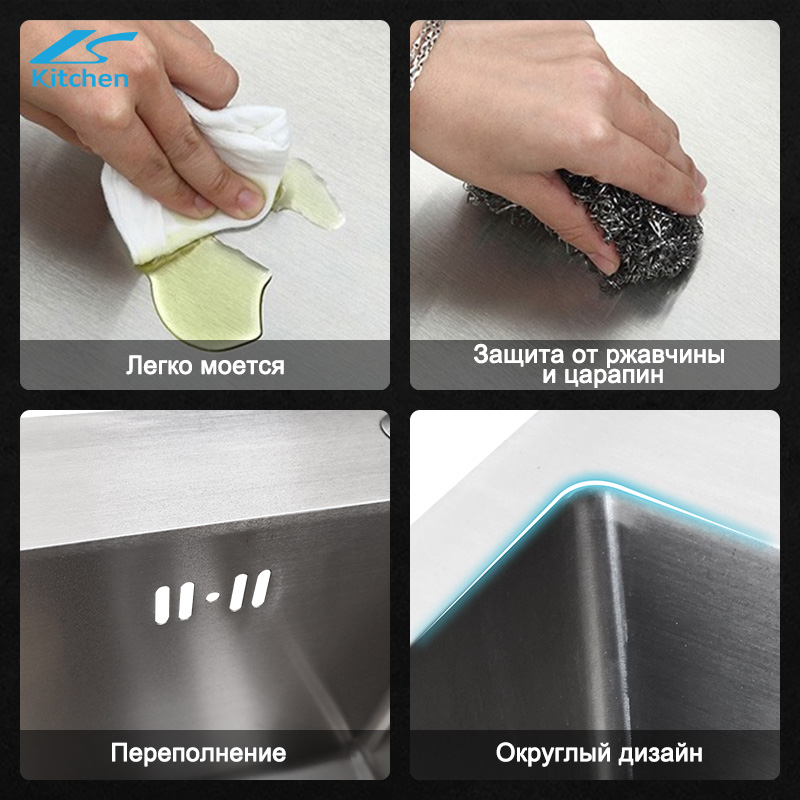 Kitchen

Легко моется

Защита от ржавчины и царапин

Переполнение

Округлый дизайн