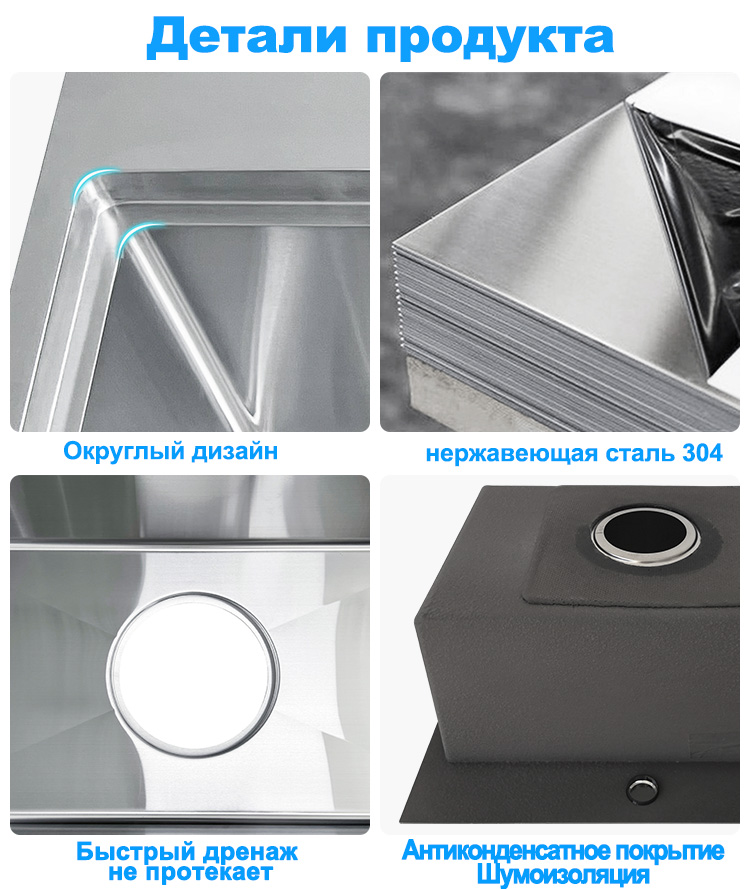 Детали продукта

Округлый дизайн

нержавеющая сталь 304

Быстрый дренаж
не протекает

Антиконденсатное покрытие
Шумоизоляция