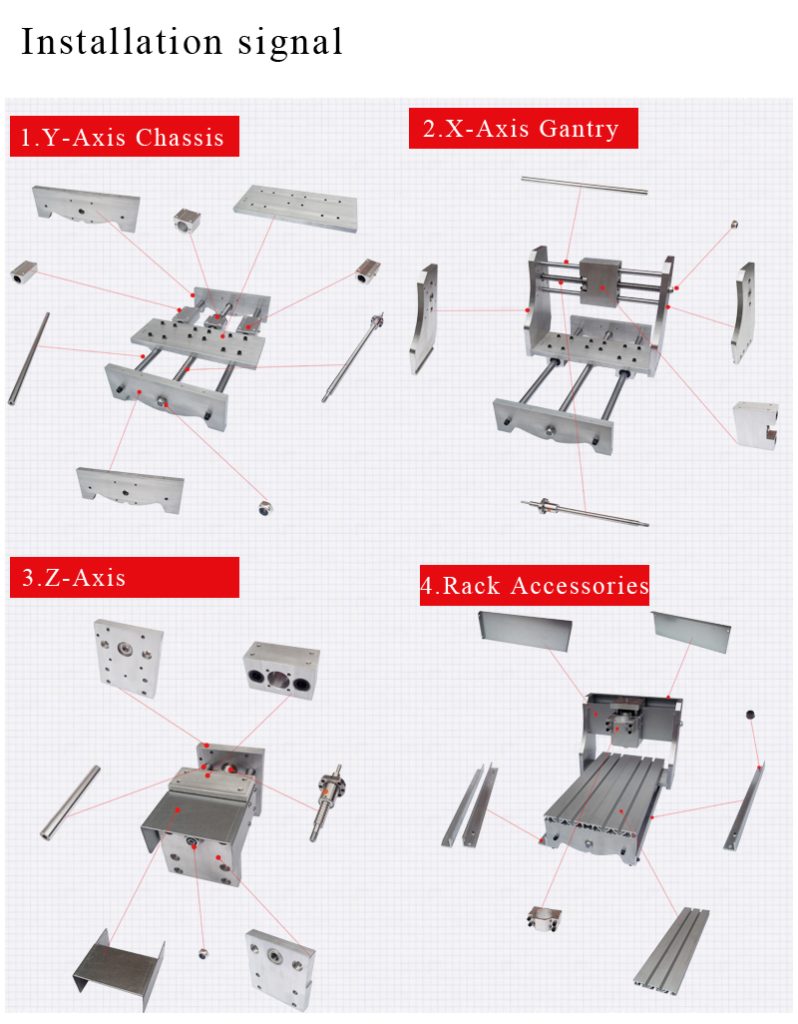 Installation signal

1.Y-Axis Chassis

2.X-Axis Gantry

3.Z-Axis

4.Rack Accessories