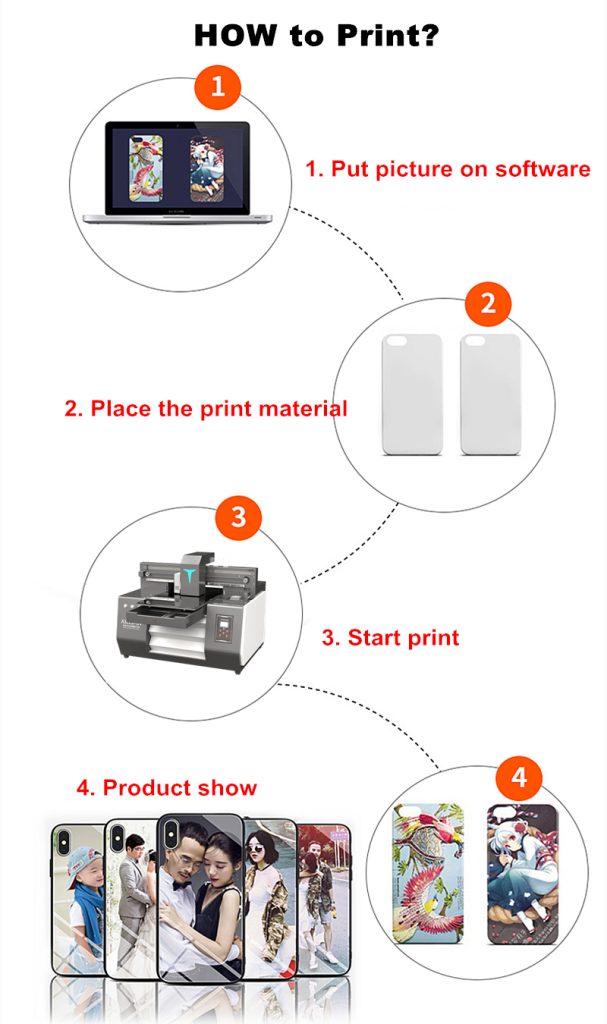 HOW to Print?

1

1. Put picture on software

2

2. Place the print material

3

3. Start print

4

4. Product show