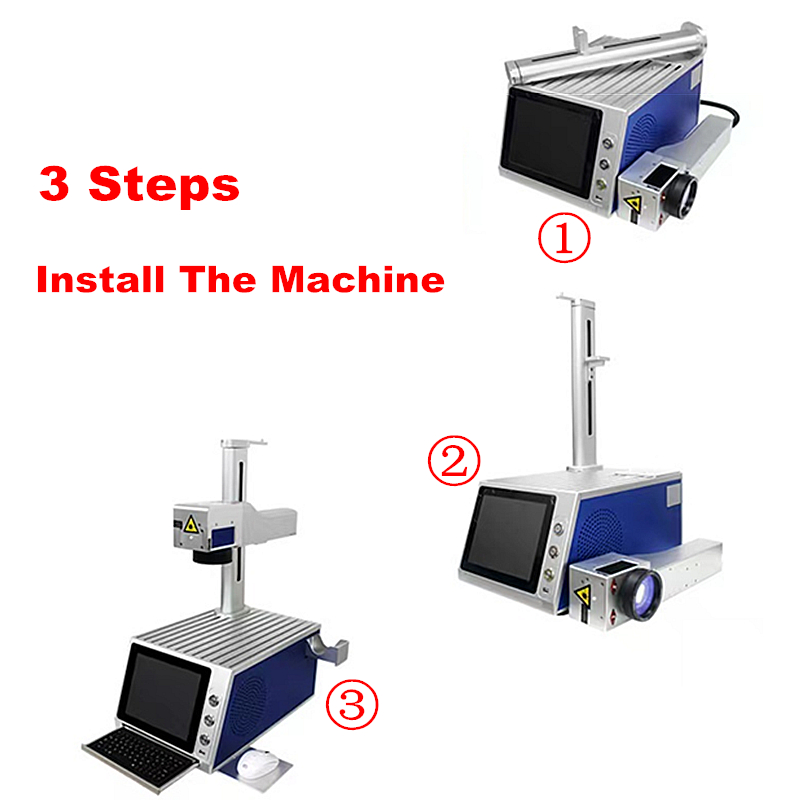 3 Steps

Install The Machine

①

②

③