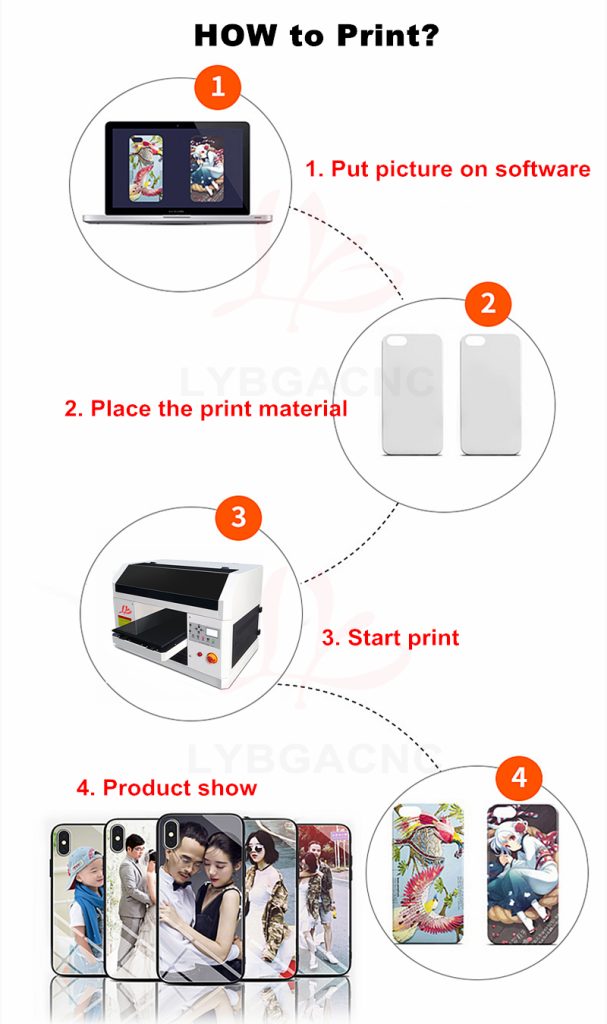 HOW to Print?

1

1. Put picture on software

2

LYBGACNC

2. Place the print material

3

3. Start print

LYBGACNC

4. Product show

4