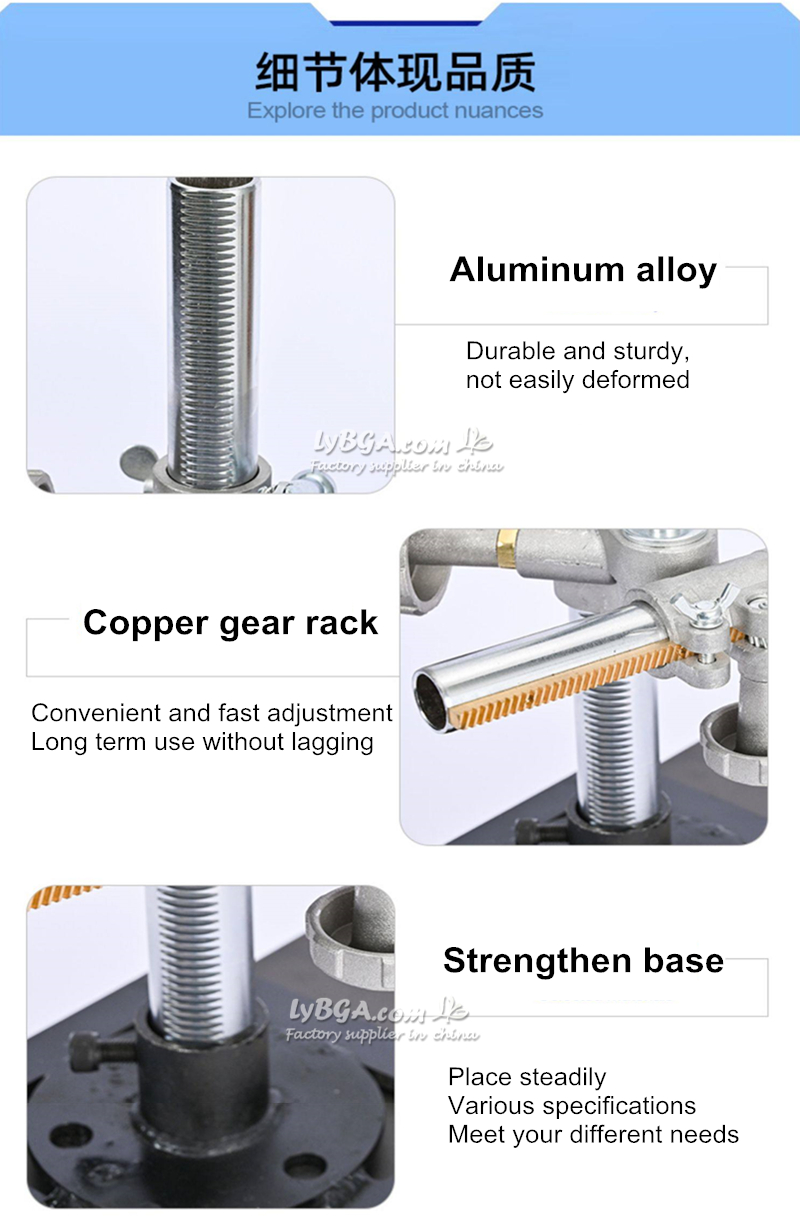 细节体现品质
Explore the product nuances

Aluminum alloy

Durable and sturdy, not easily deformed

LyBGA.com
Factory supplier in china

Copper gear rack

Convenient and fast adjustment
Long term use without lagging

Strengthen base

LyBGA.com
Factory supplier in china

Place steadily
Various specifications
Meet your different needs