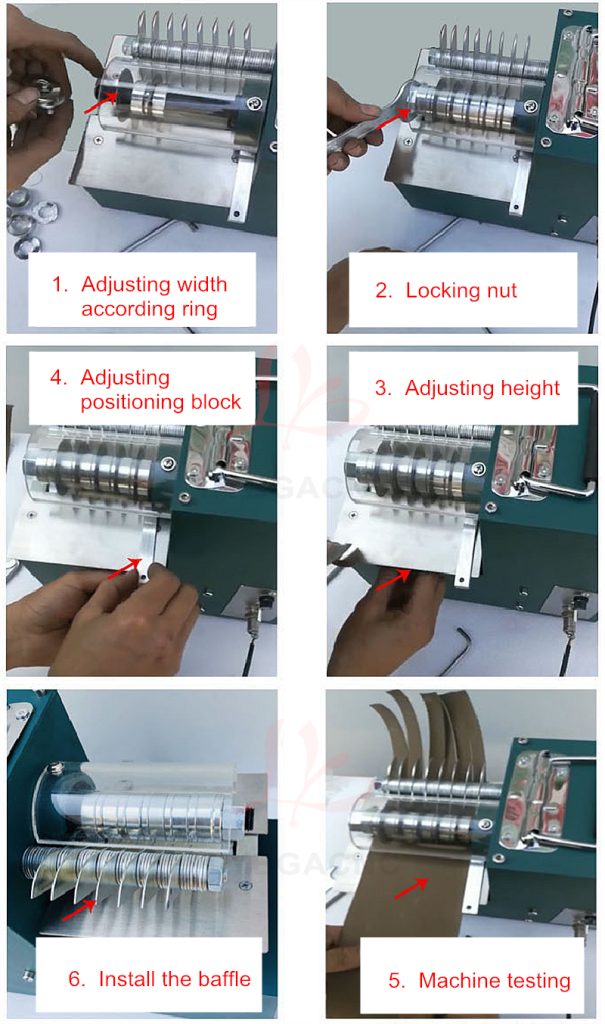 1. Adjusting width according ring

2. Locking nut

4. Adjusting positioning block

3. Adjusting height

6. Install the baffle

5. Machine testing