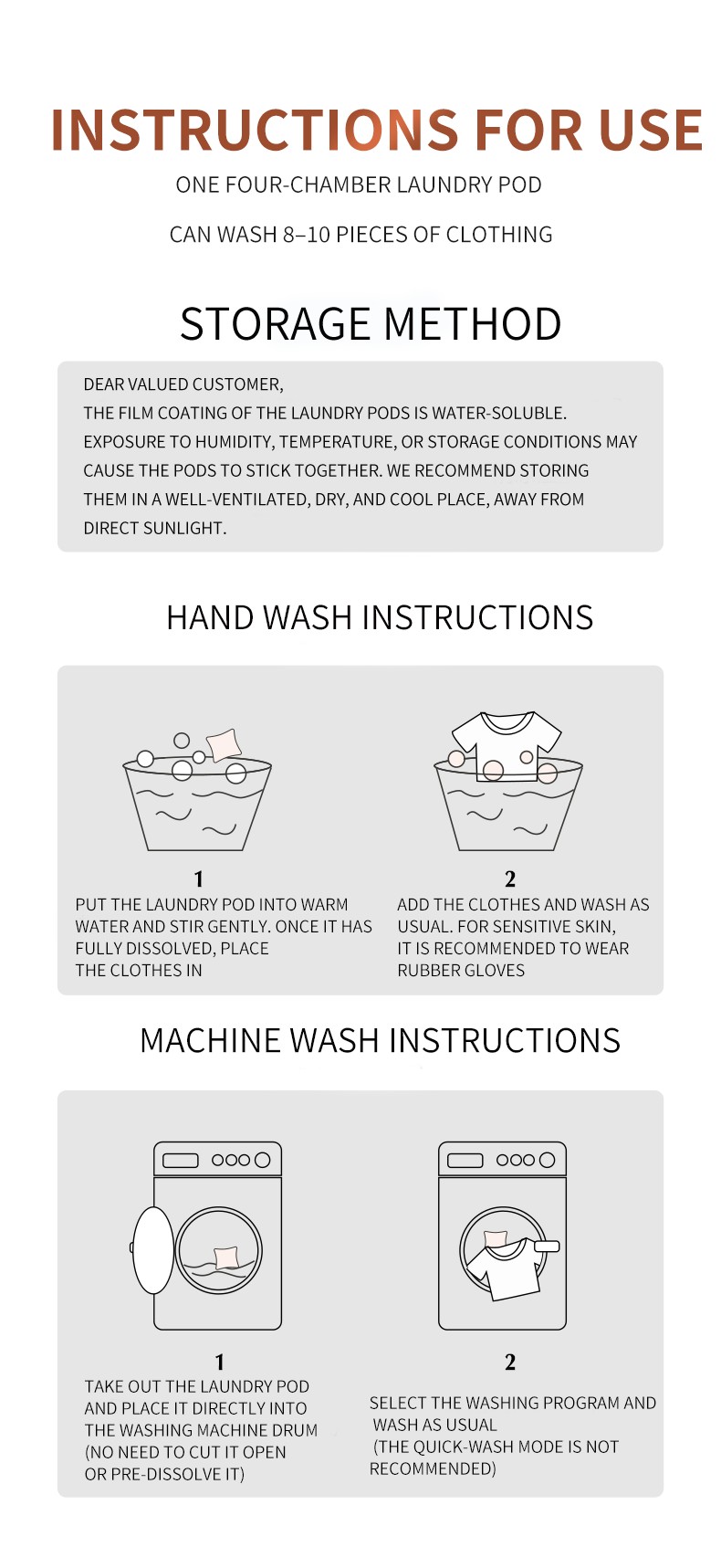 INSTRUCTIONS FOR USE

ONE FOUR-CHAMBER LAUNDRY POD

CAN WASH 8–10 PIECES OF CLOTHING

STORAGE METHOD

DEAR VALUED CUSTOMER,
THE FILM COATING OF THE LAUNDRY PODS IS WATER-SOLUBLE. EXPOSURE TO HUMIDITY, TEMPERATURE, OR STORAGE CONDITIONS MAY CAUSE THE PODS TO STICK TOGETHER. WE RECOMMEND STORING THEM IN A WELL-VENTILATED, DRY, AND COOL PLACE, AWAY FROM DIRECT SUNLIGHT.

HAND WASH INSTRUCTIONS

1
PUT THE LAUNDRY POD INTO WARM WATER AND STIR GENTLY. ONCE IT HAS FULLY DISSOLVED, PLACE THE CLOTHES IN

2
ADD THE CLOTHES AND WASH AS USUAL. FOR SENSITIVE SKIN, IT IS RECOMMENDED TO WEAR RUBBER GLOVES

MACHINE WASH INSTRUCTIONS

1
TAKE OUT THE LAUNDRY POD AND PLACE IT DIRECTLY INTO THE WASHING MACHINE DRUM (NO NEED TO CUT IT OPEN OR PRE-DISSOLVE IT)

2
SELECT THE WASHING PROGRAM AND WASH AS USUAL (THE QUICK-WASH MODE IS NOT RECOMMENDED)