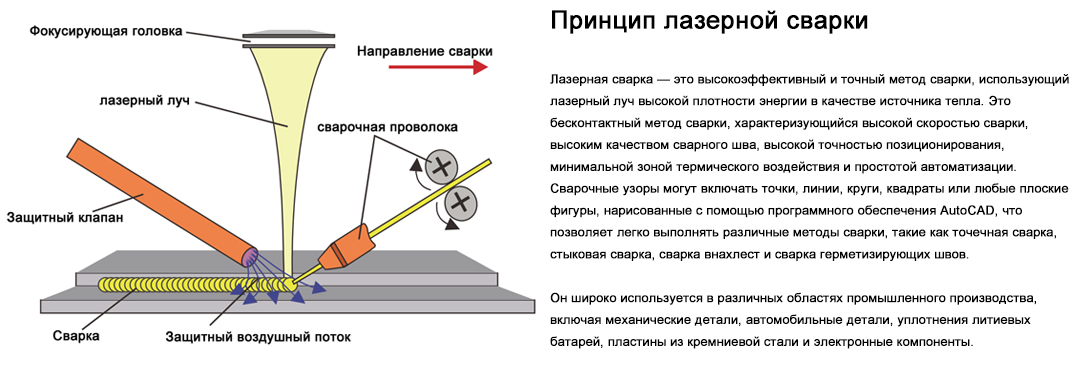 Фокусирующая головка

Направление сварки

лазерный луч

сварочная проволока

Защитный клапан

Сварка

Защитный воздушный поток

Принцип лазерной сварки

Лазерная сварка — это высокоэффективный и точный метод сварки, использующий лазерный луч высокой плотности энергии в качестве источника тепла. Это бесконтактный метод сварки, характеризующийся высокой скоростью сварки, высоким качеством сварного шва, высокой точностью позиционирования, минимальной зоной термического воздействия и простотой автоматизации. Сварочные узоры могут включать точки, линии, круги, квадраты или любые плоские фигуры, нарисованные с помощью программного обеспечения AutoCAD, что позволяет легко выполнять различные методы сварки, такие как точечная сварка, стыковая сварка, сварка внахлест и сварка герметизирующих швов.

Он широко используется в различных областях промышленного производства, включая механические детали, автомобильные детали, уплотнения литиевых батарей, пластины из кремниевой стали и электронные компоненты.