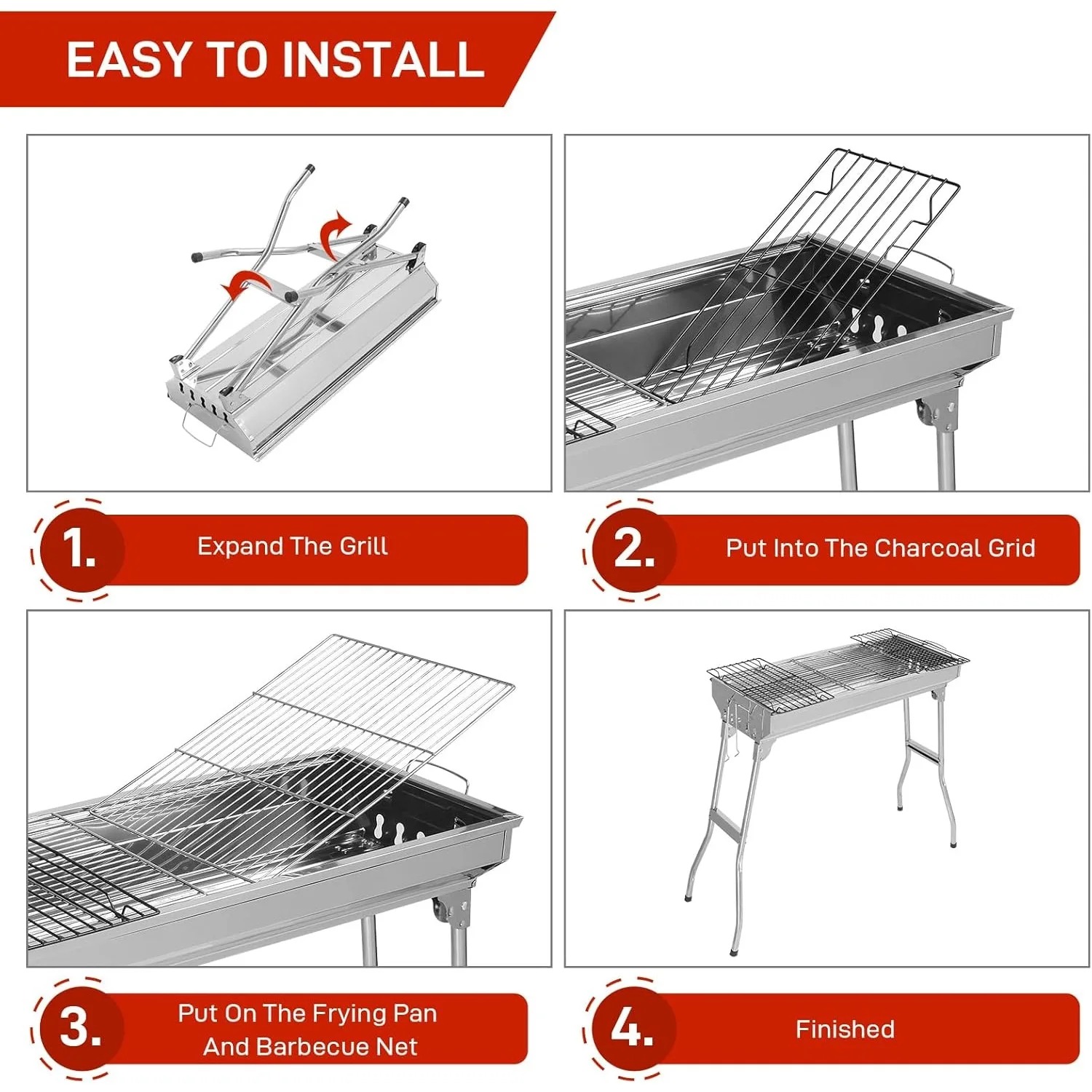 EASY TO INSTALL

1. Expand The Grill

2. Put Into The Charcoal Grid

3. Put On The Frying Pan And Barbecue Net

4. Finished