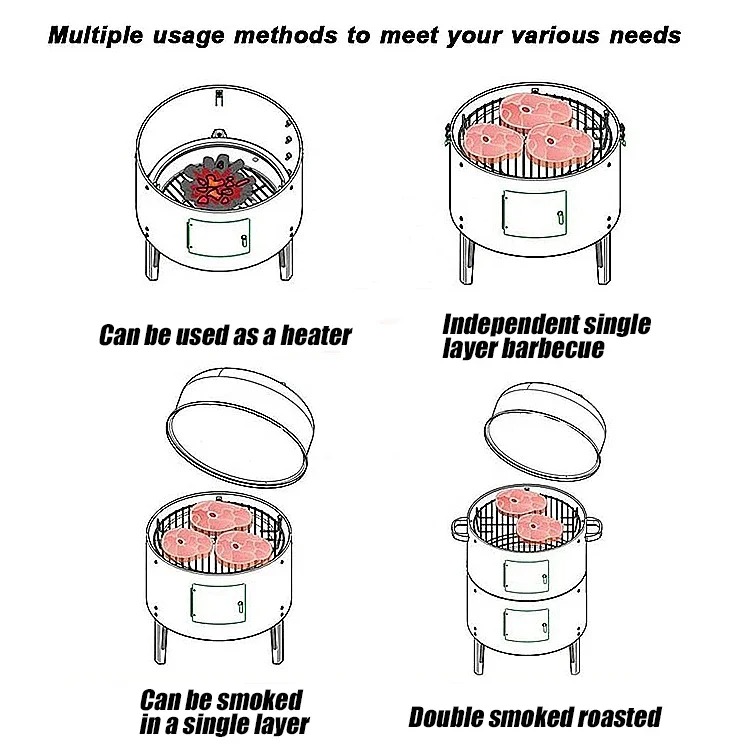 Multiple usage methods to meet your various needs

Can be used as a heater

Independent single layer barbecue

Can be smoked in a single layer

Double smoked roasted