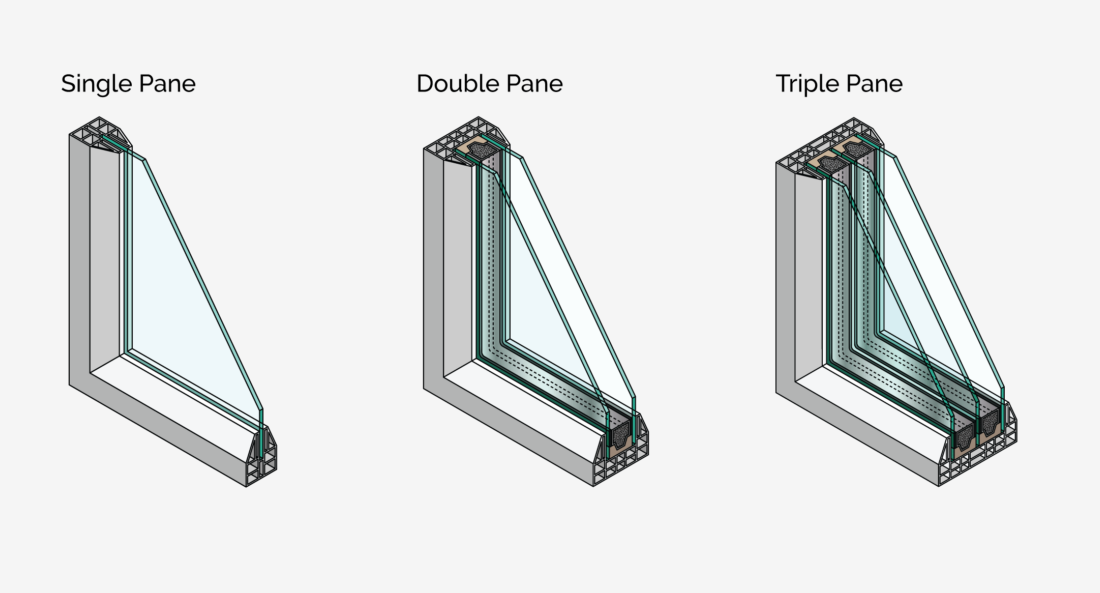 Single Pane

Double Pane

Triple Pane