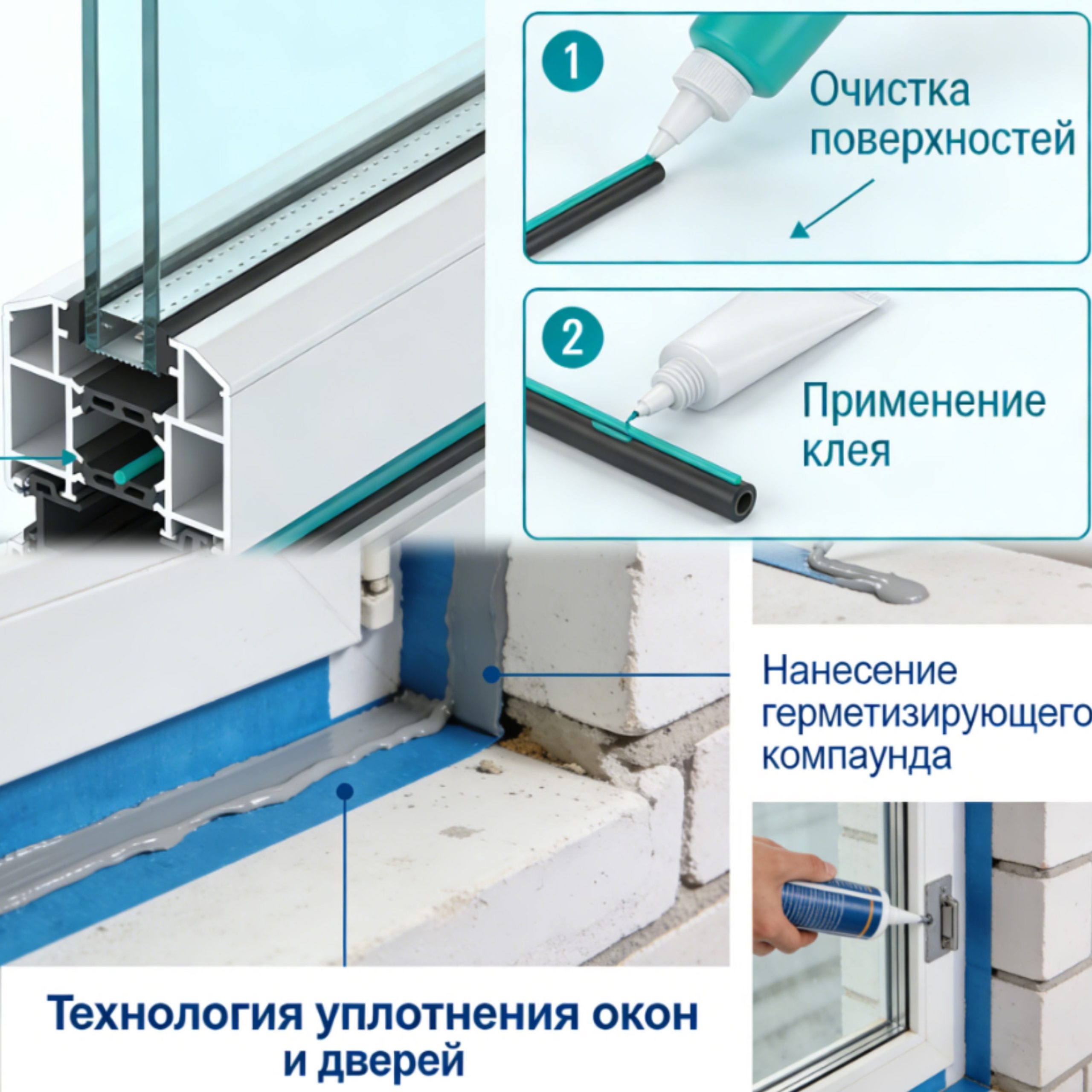 1
Очистка поверхностей

2
Применение клея

Нанесение герметизирующего компаунда

Технология уплотнения окон и дверей