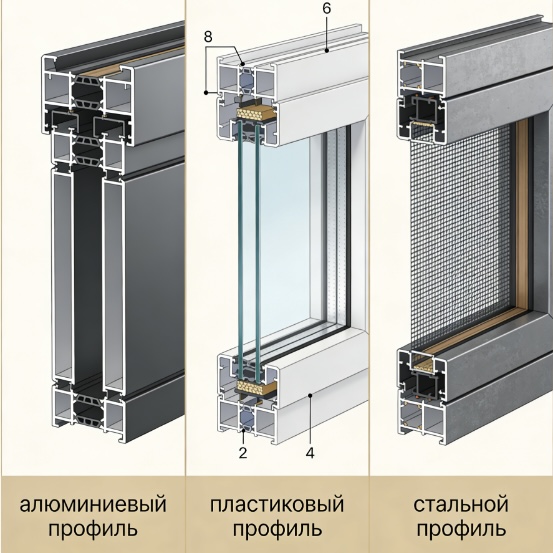 8
6
2
4

алюминиевый профиль

пластиковый профиль

стальной профиль