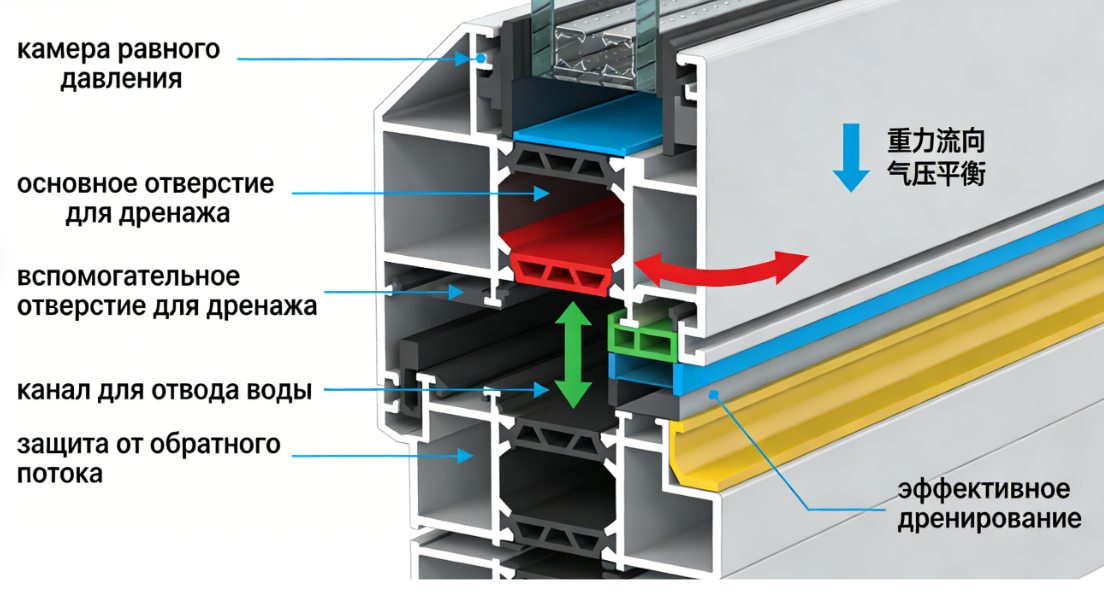 камера равного давления

основное отверстие для дренажа

вспомогательное отверстие для дренажа

канал для отвода воды

защита от обратного потока

重力流向
气压平衡

эффективное дренирование