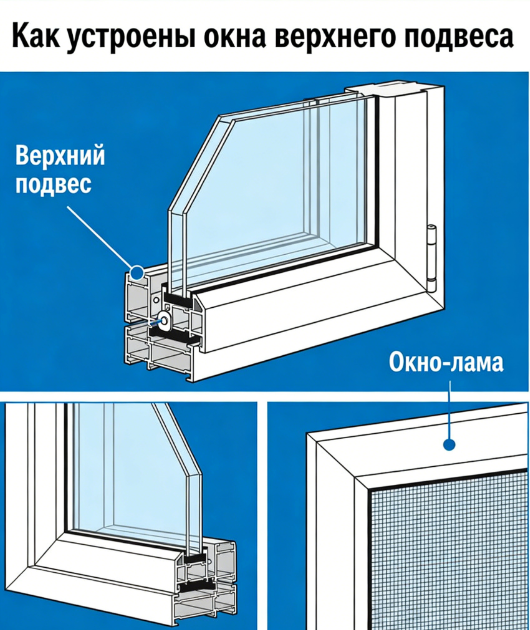 Как устроены окна верхнего подвеса

Верхний подвес

Окно-лама