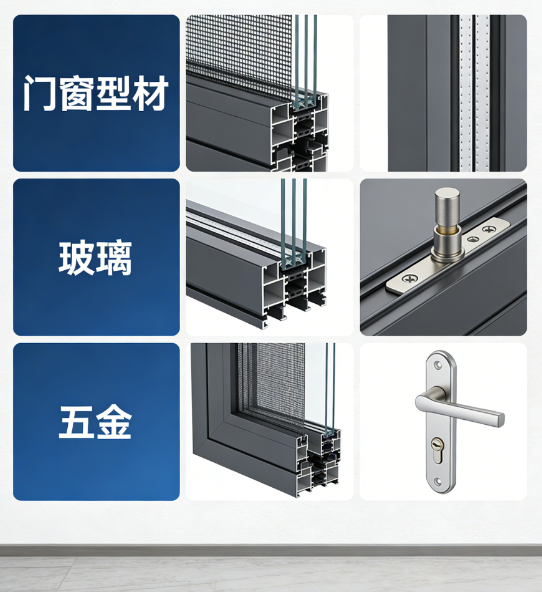 门窗型材

玻璃

五金