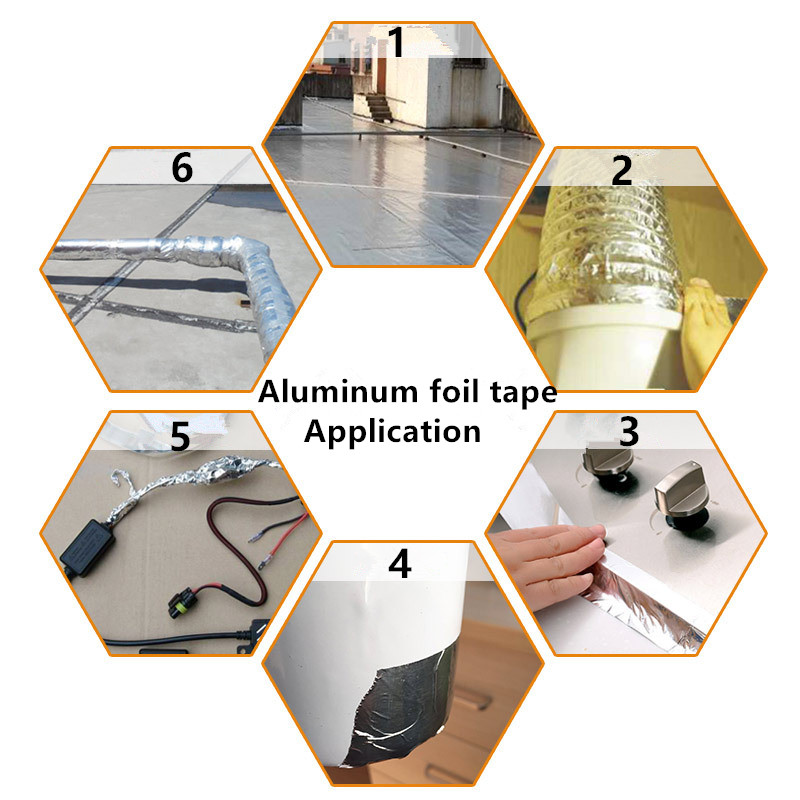 1

6

2

Aluminum foil tape
Application

5

3

4