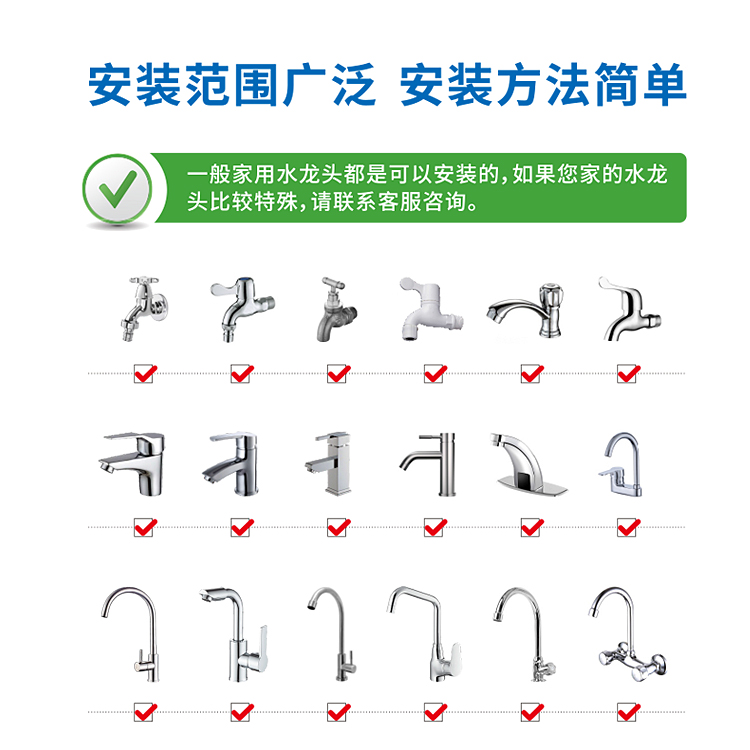 安装范围广泛 安装方法简单

一般家用水龙头都是可以安装的，如果您家的水龙头比较特殊，请联系客服咨询。