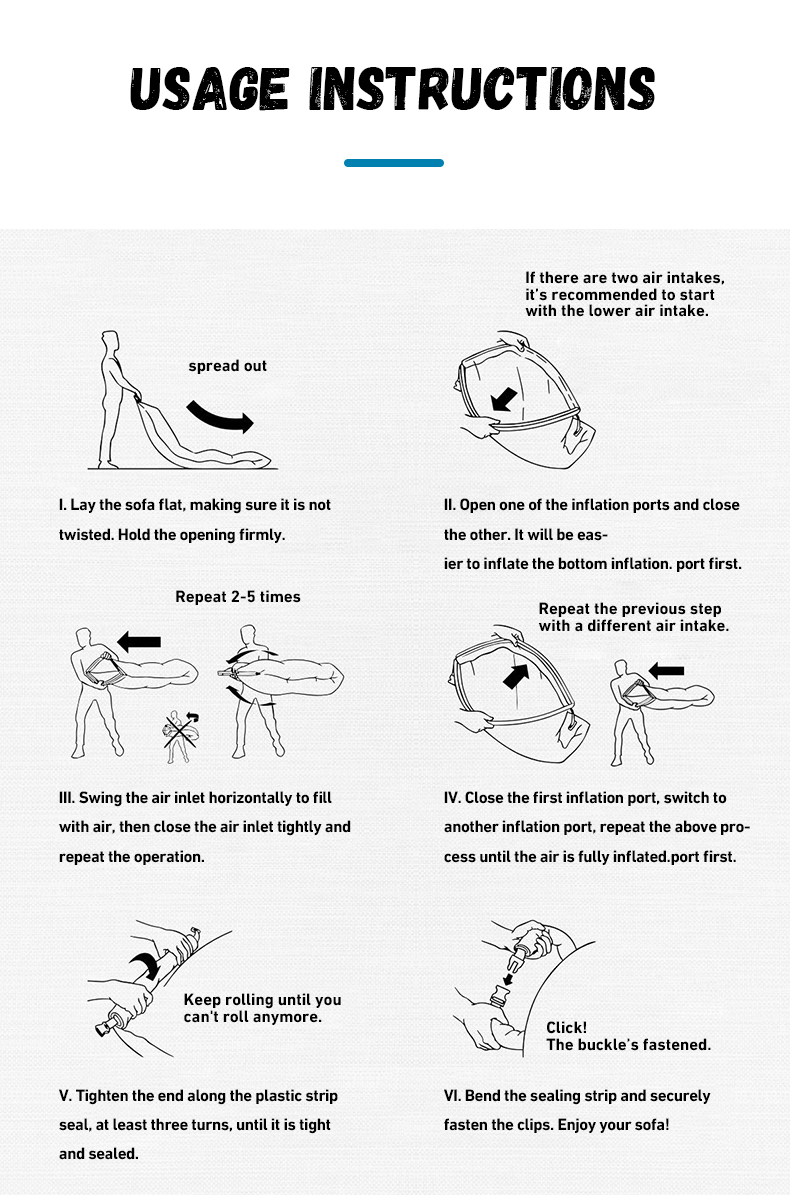 USAGE INSTRUCTIONS

spread out

I. Lay the sofa flat, making sure it is not twisted. Hold the opening firmly.

If there are two air intakes, it's recommended to start with the lower air intake.

II. Open one of the inflation ports and close the other. It will be easier to inflate the bottom inflation. port first.

Repeat 2-5 times

III. Swing the air inlet horizontally to fill with air, then close the air inlet tightly and repeat the operation.

Repeat the previous step with a different air intake.

IV. Close the first inflation port, switch to another inflation port, repeat the above process until the air is fully inflated.port first.

Keep rolling until you can't roll anymore.

V. Tighten the end along the plastic strip seal, at least three turns, until it is tight and sealed.

Click!
The buckle's fastened.

VI. Bend the sealing strip and securely fasten the clips. Enjoy your sofa!